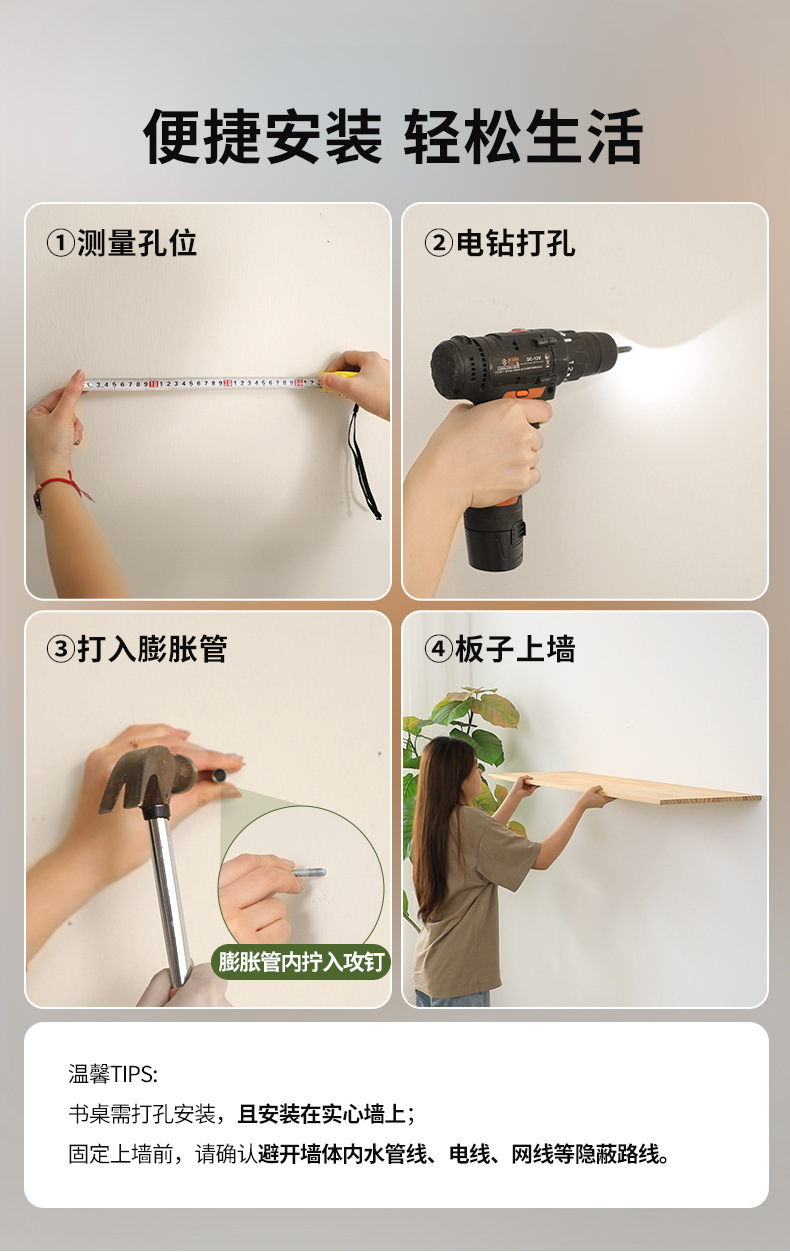 便捷安装 轻松生活

①测量孔位

②电钻打孔

DC-12V

③打入膨胀管

膨胀管内拧入攻钉

④板子上墙

温馨TIPS:

书桌需打孔安装，且安装在实心墙上；

固定上墙前，请确认避开墙体内水管线、电线、网线等隐蔽路线。