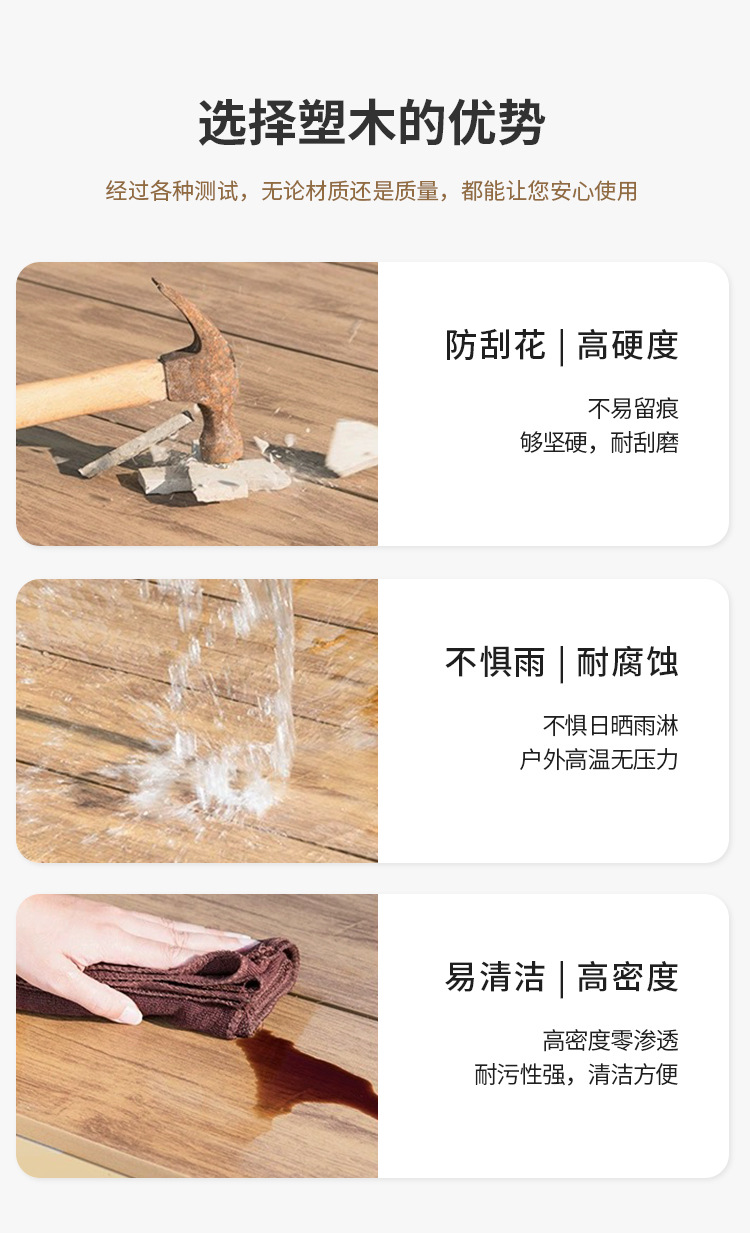 选择塑木的优势

经过各种测试，无论材质还是质量，都能让您安心使用

防刮花 | 高硬度

不易留痕
够坚硬，耐刮磨

不惧雨 | 耐腐蚀

不惧日晒雨淋
户外高温无压力

易清洁 | 高密度

高密度零渗透
耐污性强，清洁方便