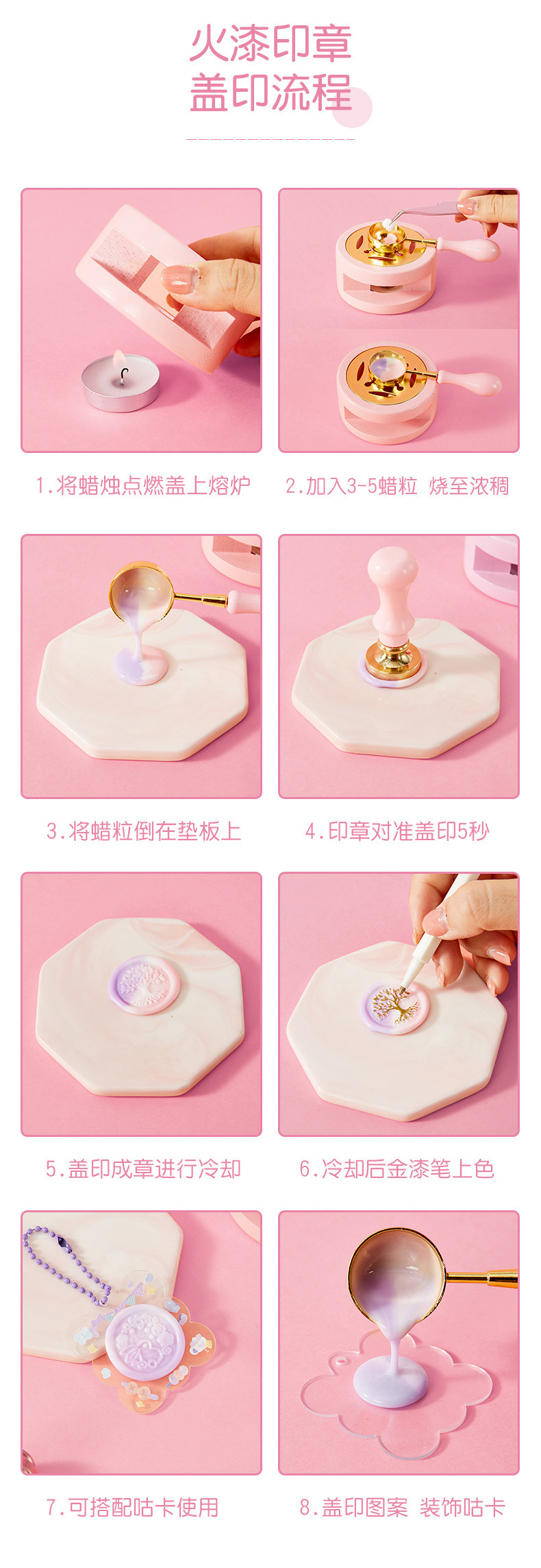 火漆印章
盖印流程

1.将蜡烛点燃盖上熔炉

2.加入3-5蜡粒 烧至浓稠

3.将蜡粒倒在垫板上

4.印章对准盖印5秒

5.盖印成章进行冷却

6.冷却后金漆笔上色

7.可搭配咕卡使用

8.盖印图案 装饰咕卡