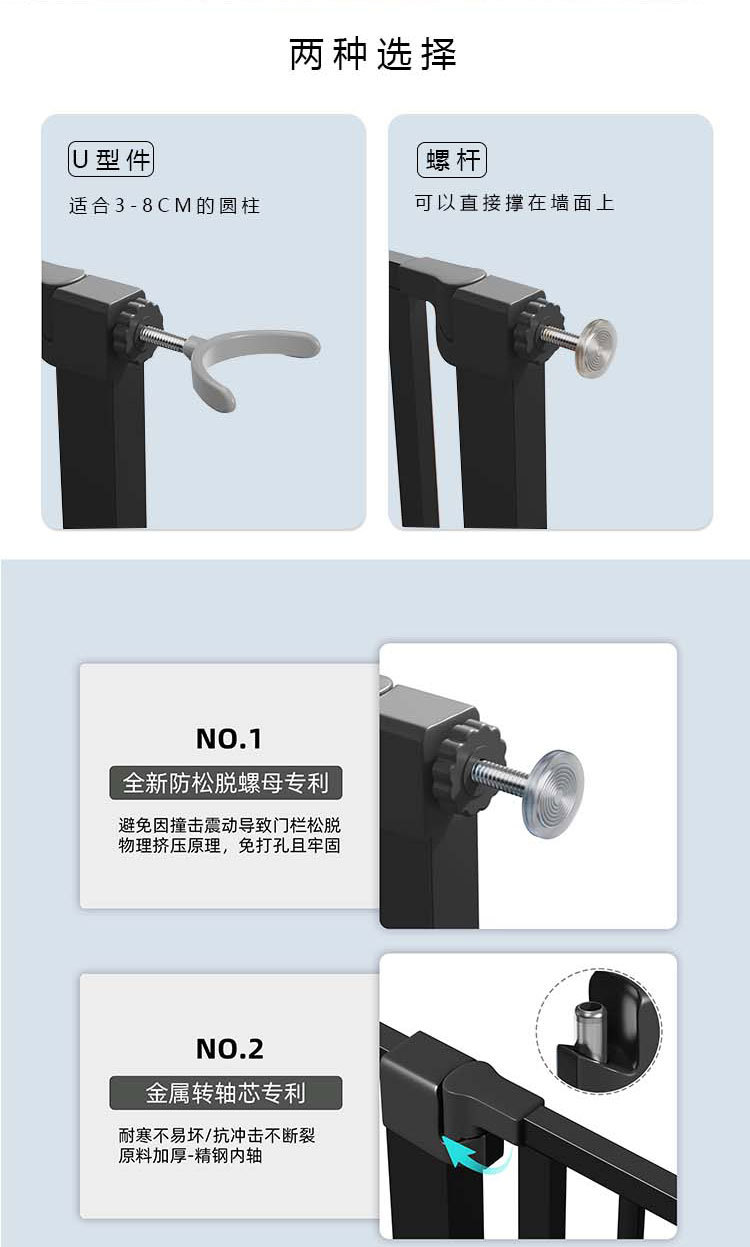 两种选择

U型件

适合3-8CM的圆柱

螺杆

可以直接撑在墙面上

NO.1

全新防松脱螺母专利

避免因撞击震动导致门栏松脱
物理挤压原理，免打孔且牢固

NO.2

金属转轴芯专利

耐寒不易坏/抗冲击不断裂
原料加厚-精钢内轴