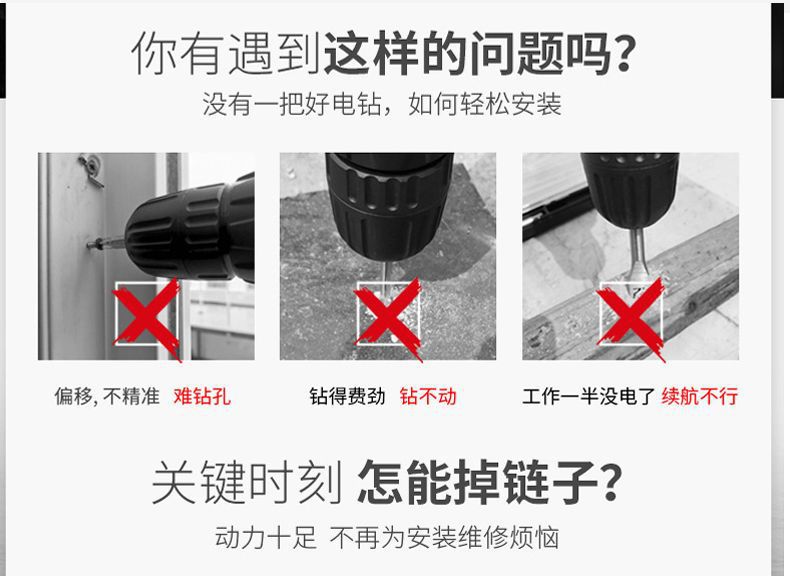 你有遇到这样的问题吗?
没有一把好电钻，如何轻松安装

偏移, 不精准 难钻孔

钻得费劲 钻不动

工作一半没电了 续航不行

关键时刻 怎能掉链子?
动力十足 不再为安装维修烦恼