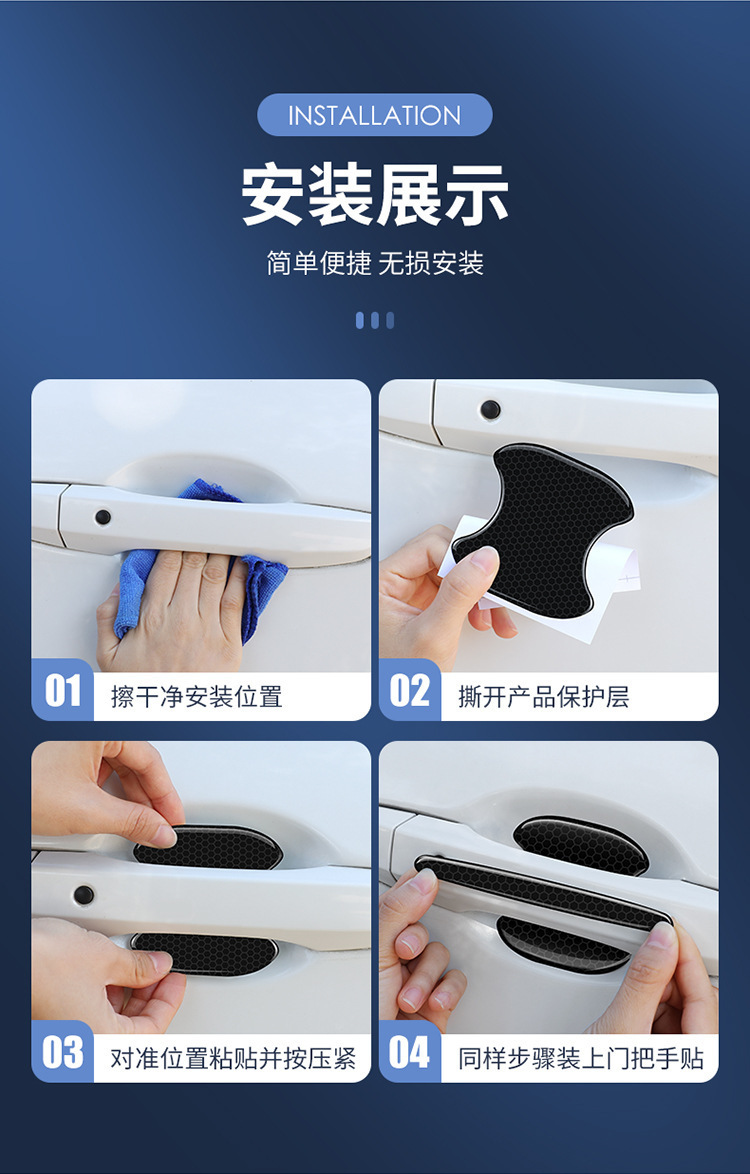 INSTALLATION

安装展示

简单便捷 无损安装

01 擦干净安装位置

02 撕开产品保护层

03 对准位置粘贴并按压紧

04 同样步骤装上门把手贴