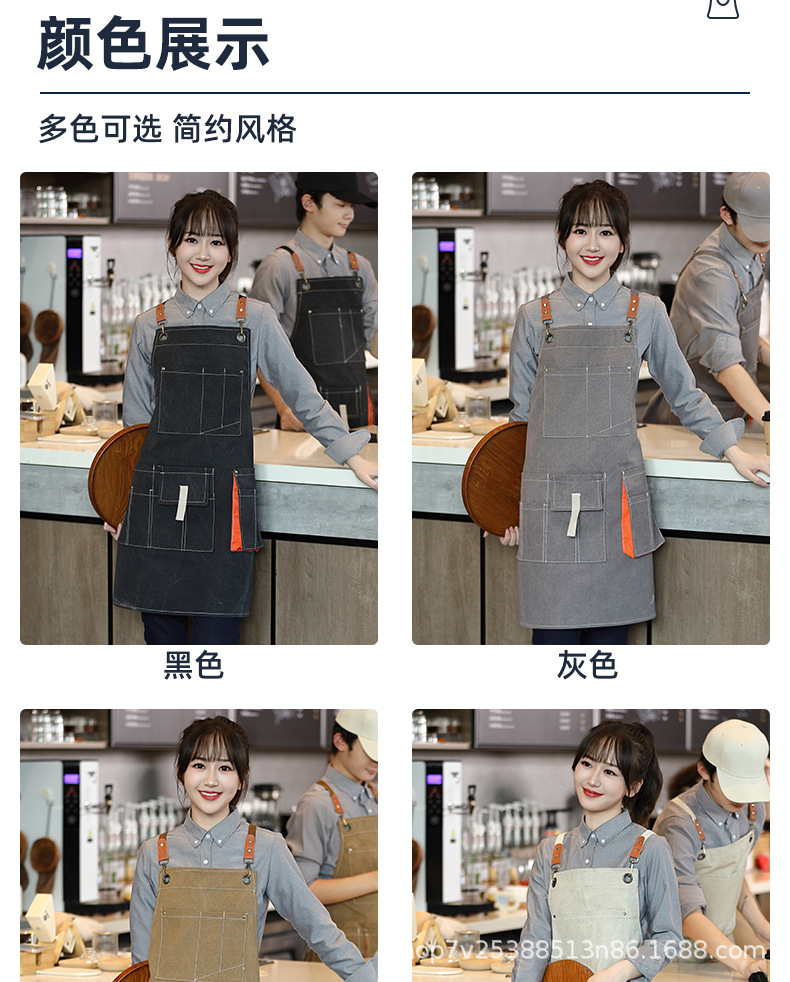 颜色展示

多色可选 简约风格

黑色

灰色

op7v25388513n86.1688.com