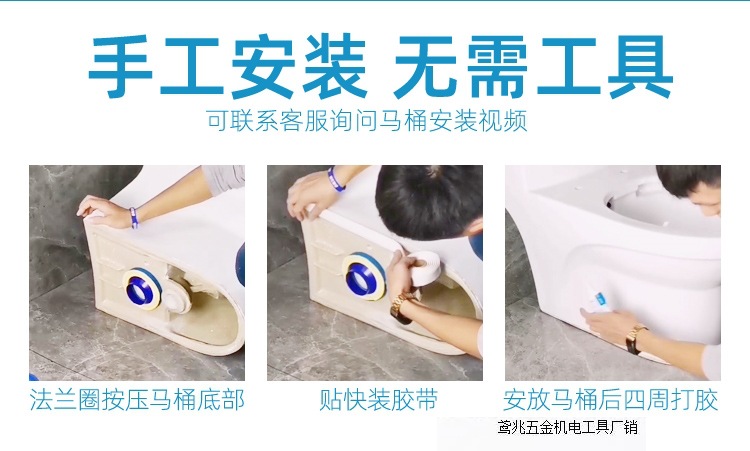 手工安装 无需工具

可联系客服询问马桶安装视频

法兰圈按压马桶底部

贴快装胶带

安放马桶后四周打胶

鸢兆五金机电工具厂销