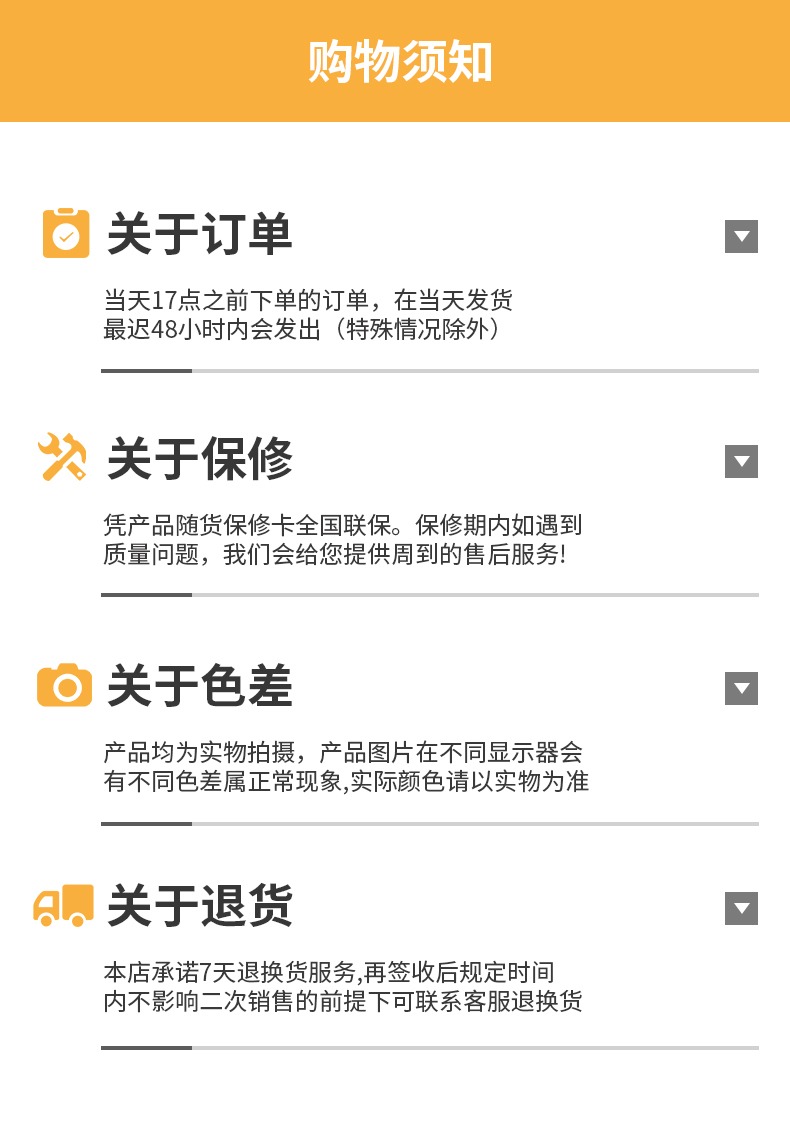 购物须知

关于订单

当天17点之前下单的订单，在当天发货最迟48小时内会发出（特殊情况除外）

关于保修

凭产品随货保修卡全国联保。保修期内如遇到质量问题，我们会给您提供周到的售后服务!

关于色差

产品均为实物拍摄，产品图片在不同显示器会有不同色差属正常现象,实际颜色请以实物为准

关于退货

本店承诺7天退换货服务,再签收后规定时间内不影响二次销售的前提下可联系客服退换货