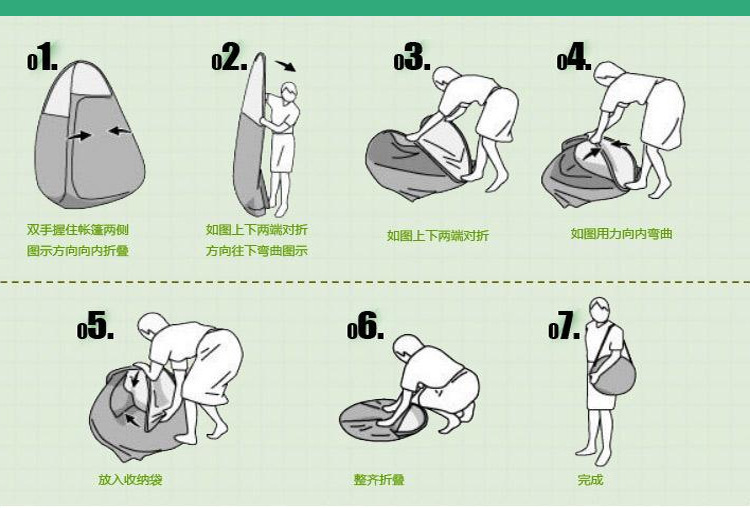 01.

双手握住帐篷两侧
图示方向向内折叠

02.

如图上下两端对折
方向往下弯曲图示

03.

如图上下两端对折

04.

如图用力向内弯曲

05.

放入收纳袋

06.

整齐折叠

07.

完成