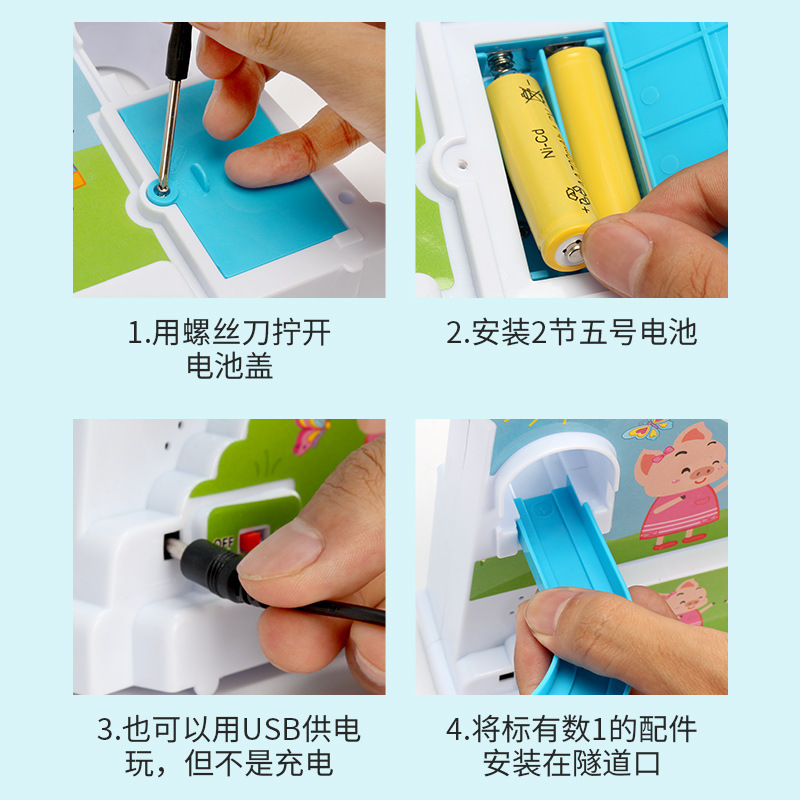 Ni-Cd

1.用螺丝刀拧开电池盖

2.安装2节五号电池

OFF

3.也可以用USB供电玩，但不是充电

4.将标有数1的配件安装在隧道口