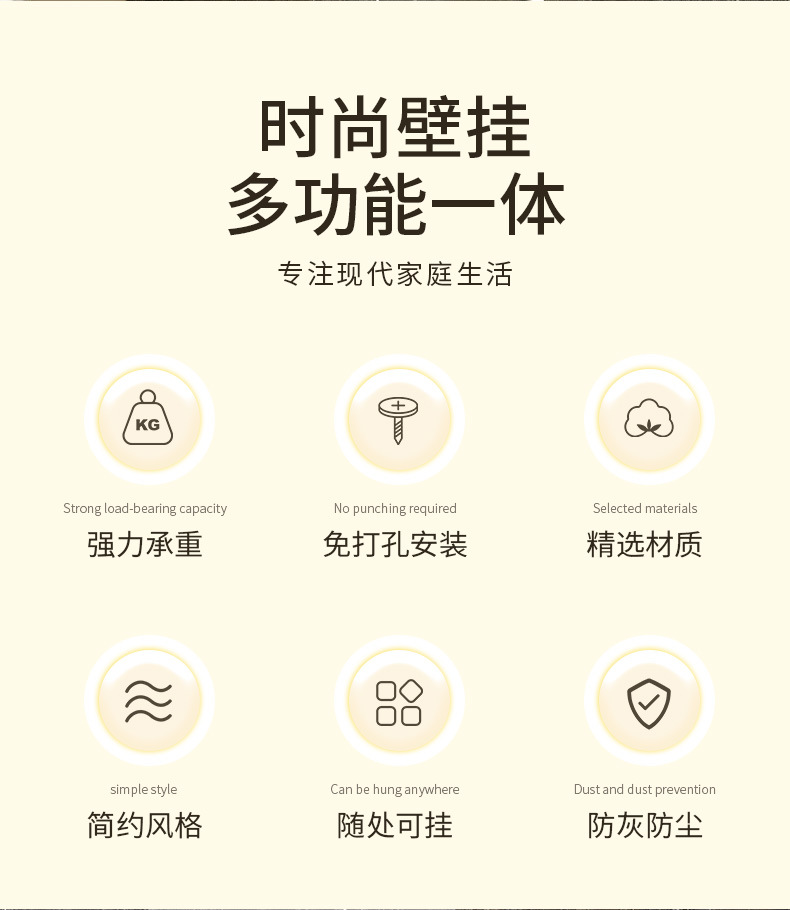 时尚壁挂
多功能一体

专注现代家庭生活

KG

Strong load-bearing capacity
强力承重

No punching required
免打孔安装

Selected materials
精选材质

simple style
简约风格

Can be hung anywhere
随处可挂

Dust and dust prevention
防灰防尘