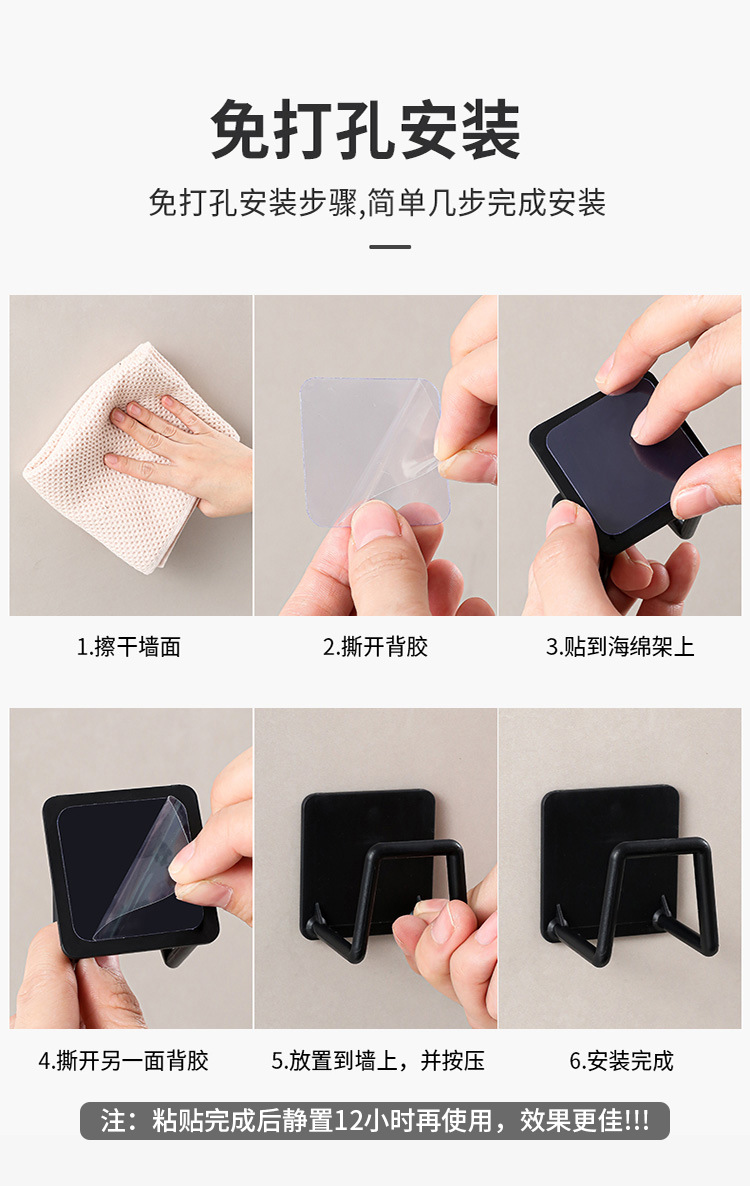 免打孔安装

免打孔安装步骤,简单几步完成安装

1.擦干墙面

2.撕开背胶

3.贴到海绵架上

4.撕开另一面背胶

5.放置到墙上，并按压

6.安装完成

注：粘贴完成后静置12小时再使用，效果更佳!!!