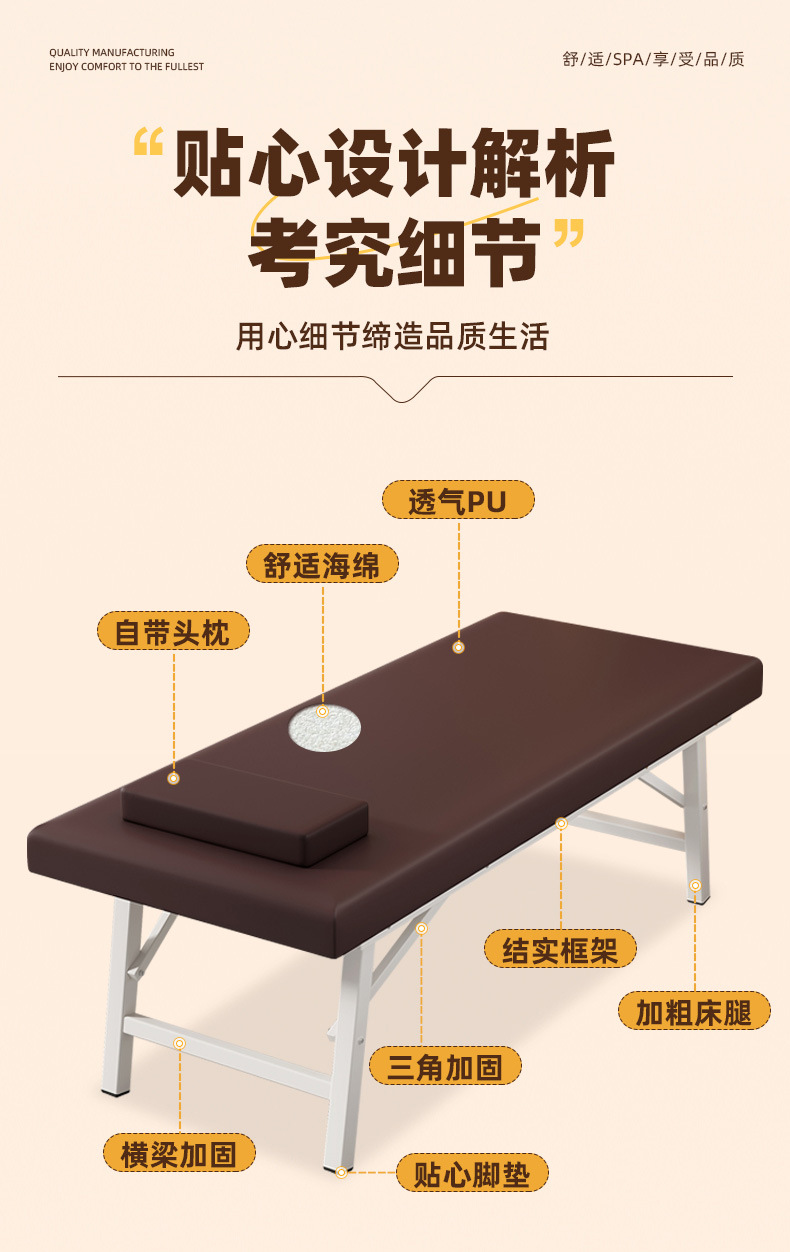 QUALITY MANUFACTURING
ENJOY COMFORT TO THE FULLEST

舒/适/SPA/享/受/品/质

“贴心设计解析
考究细节”

用心细节缔造品质生活

透气PU

舒适海绵

自带头枕

结实框架

加粗床腿

三角加固

横梁加固

贴心脚垫