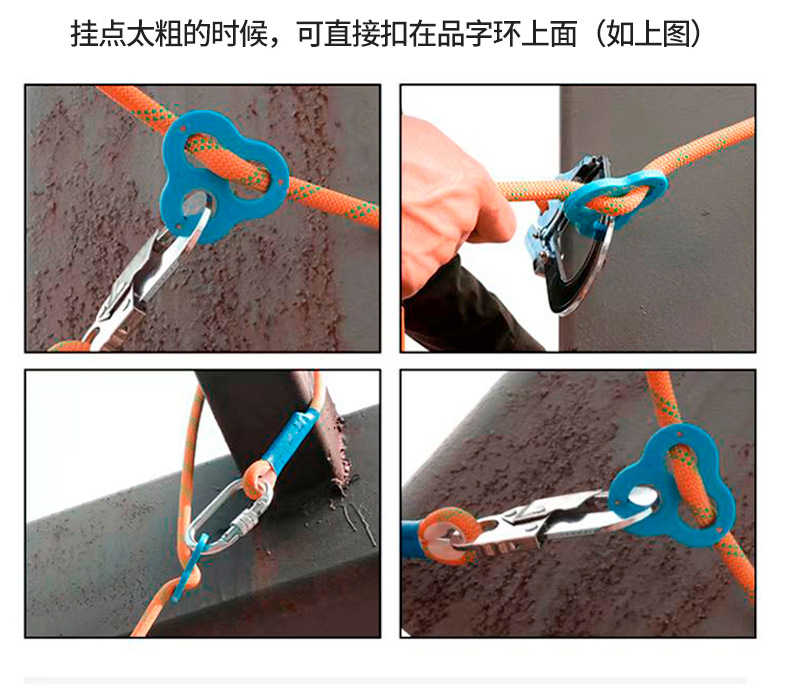 挂点太粗的时候，可直接扣在品字环上面（如上图）