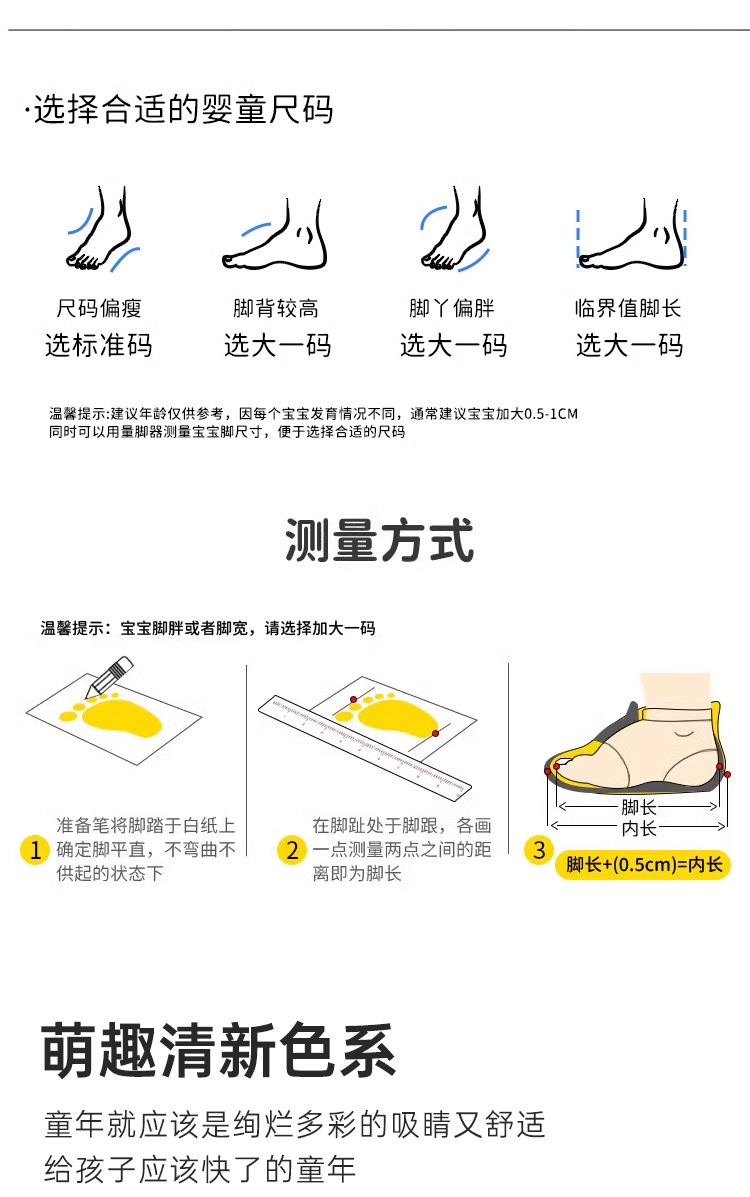 ·选择合适的婴童尺码

尺码偏瘦
选标准码

脚背较高
选大一码

脚丫偏胖
选大一码

临界值脚长
选大一码

温馨提示:建议年龄仅供参考，因每个宝宝发育情况不同，通常建议宝宝加大0.5-1CM
同时可以用量脚器测量宝宝脚尺寸，便于选择合适的尺码

测量方式

温馨提示：宝宝脚胖或者脚宽，请选择加大一码

1 准备笔将脚踏于白纸上确定脚平直，不弯曲不供起的状态下

2 在脚趾处于脚跟，各画一点测量两点之间的距离即为脚长

脚长
内长
3 脚长+(0.5cm)=内长

萌趣清新色系

童年就应该是绚烂多彩的吸睛又舒适
给孩子应该快了的童年