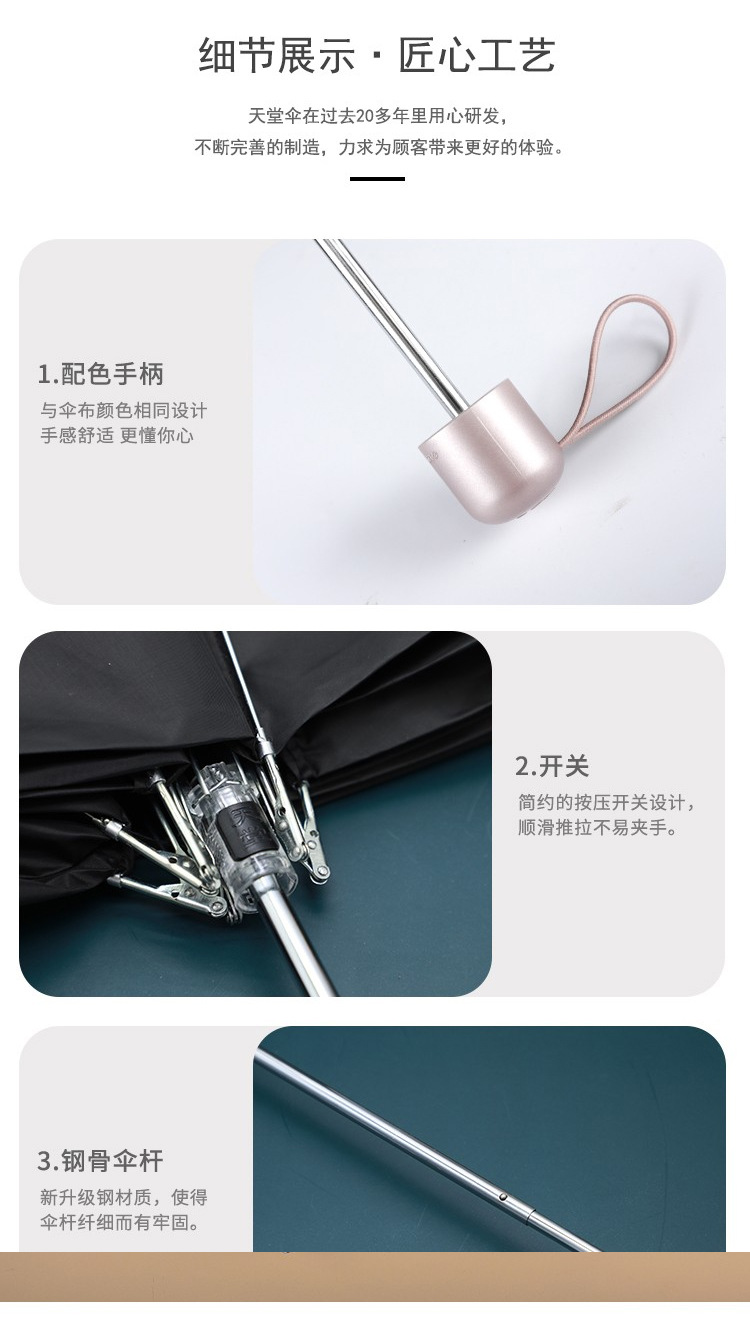 细节展示 · 匠心工艺

天堂伞在过去20多年里用心研发，
不断完善的制造，力求为顾客带来更好的体验。

1.配色手柄

与伞布颜色相同设计
手感舒适 更懂你心

2.开关

简约的按压开关设计，
顺滑推拉不易夹手。

3.钢骨伞杆

新升级钢材质，使得
伞杆纤细而有牢固。