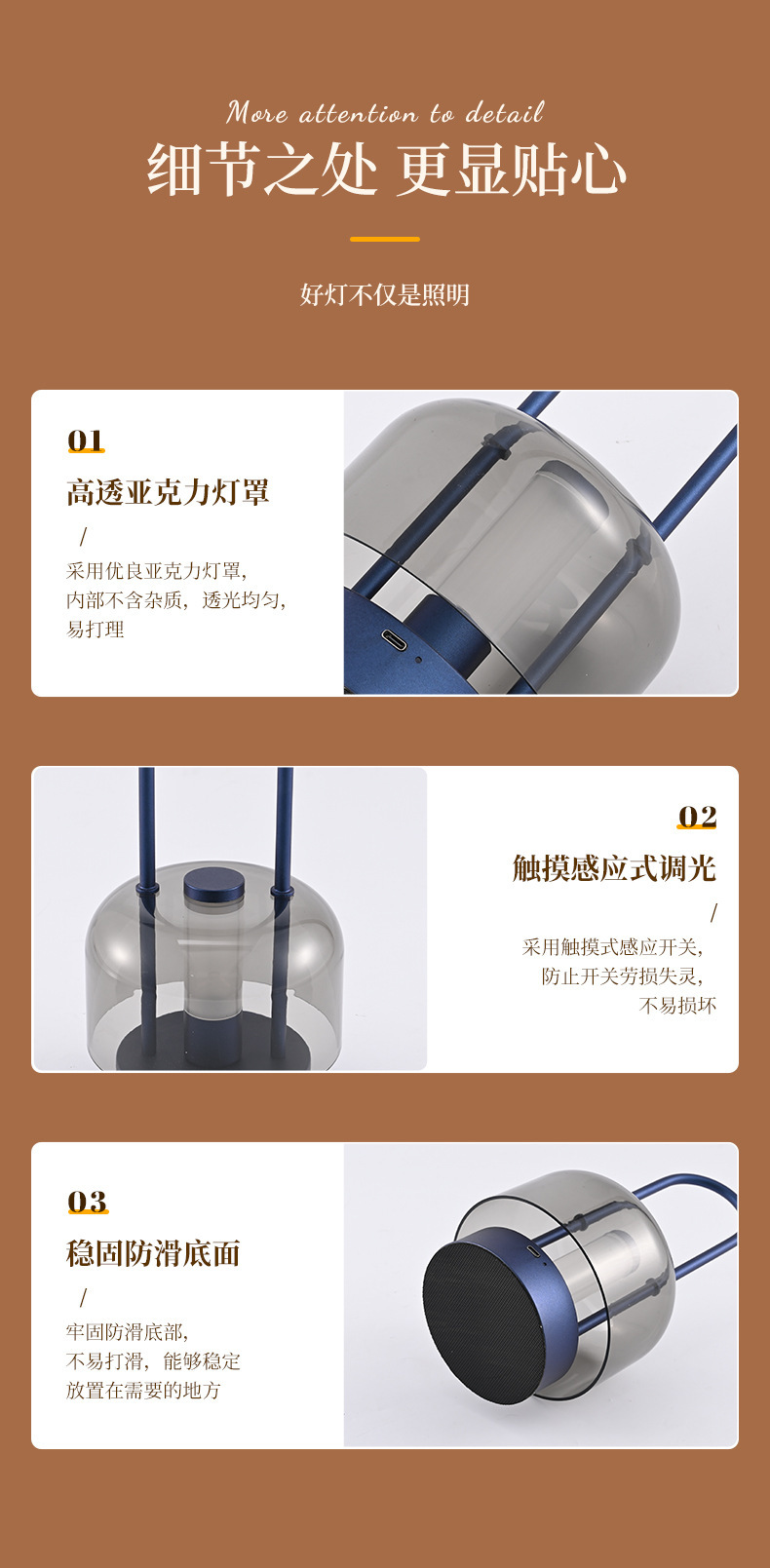 More attention to detail
细节之处 更显贴心

好灯不仅是照明

01
高透亚克力灯罩
/
采用优良亚克力灯罩，
内部不含杂质，透光均匀，
易打理

02
触摸感应式调光
/
采用触摸式感应开关，
防止开关劳损失灵，
不易损坏

03
稳固防滑底面
/
牢固防滑底部，
不易打滑，能够稳定
放置在需要的地方