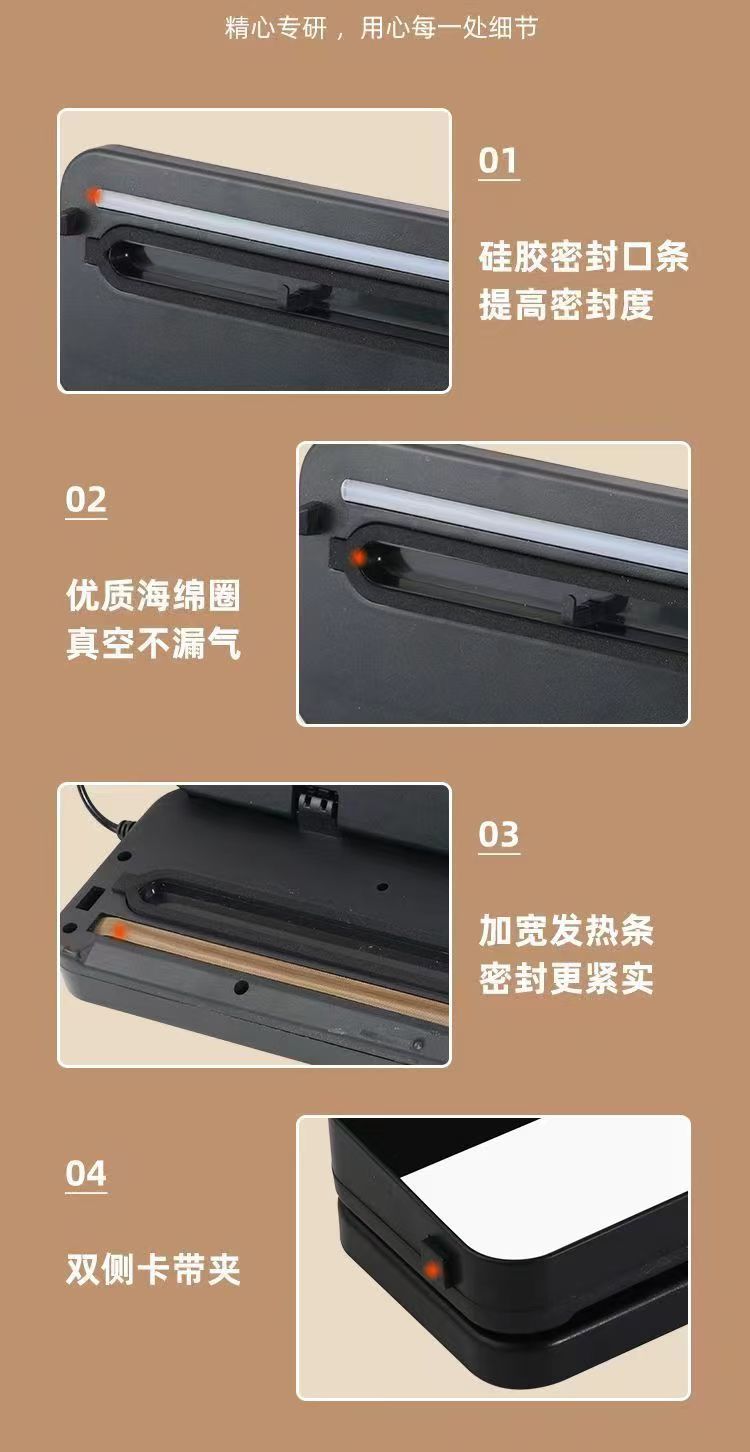 精心专研，用心每一处细节

01

硅胶密封口条
提高密封度

02

优质海绵圈
真空不漏气

03

加宽发热条
密封更紧实

04

双侧卡带夹