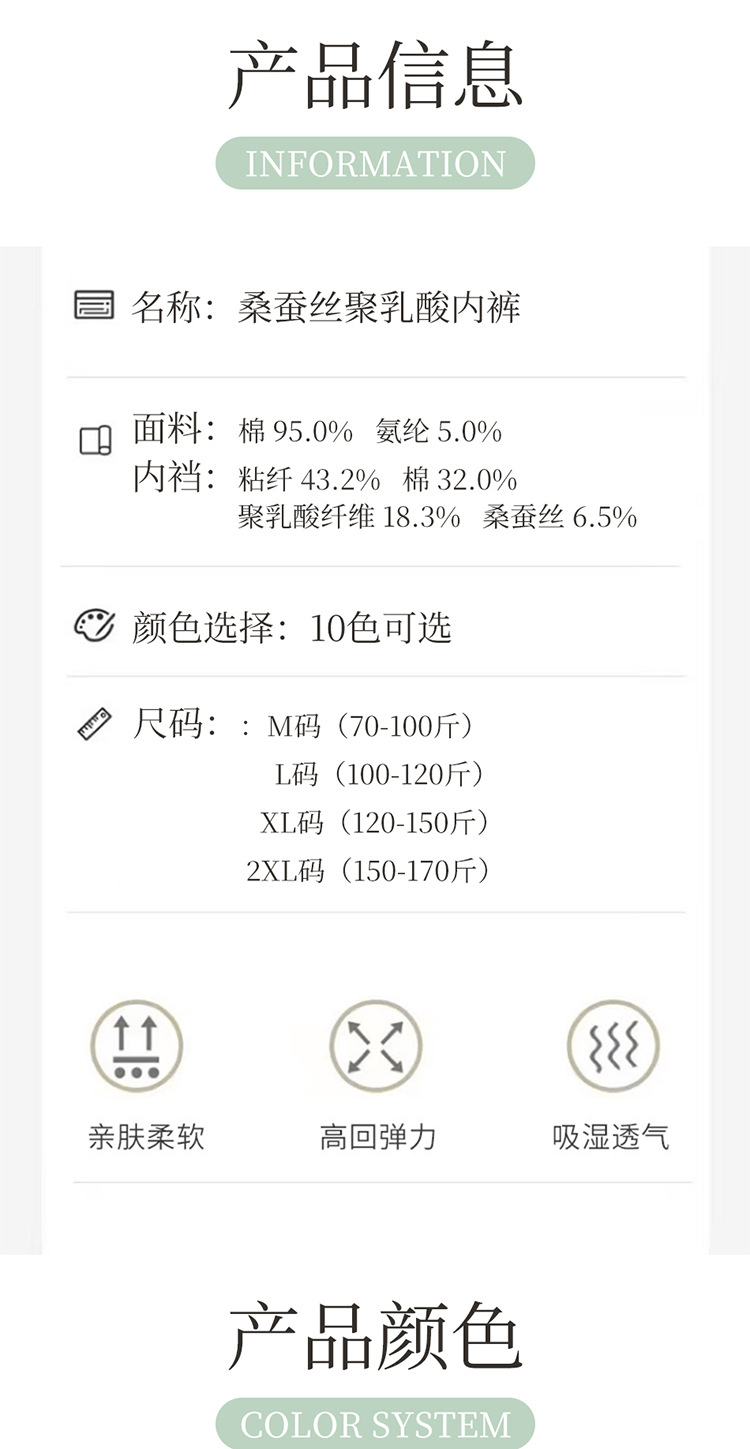 产品信息

INFORMATION

名称：桑蚕丝聚乳酸内裤

面料：棉95.0% 氨纶5.0%
内裆：粘纤43.2% 棉32.0%
聚乳酸纤维18.3% 桑蚕丝6.5%

颜色选择：10色可选

尺码：：M码（70-100斤）
L码（100-120斤）
XL码（120-150斤）
2XL码（150-170斤）

亲肤柔软

高回弹力

吸湿透气

产品颜色

COLOR SYSTEM