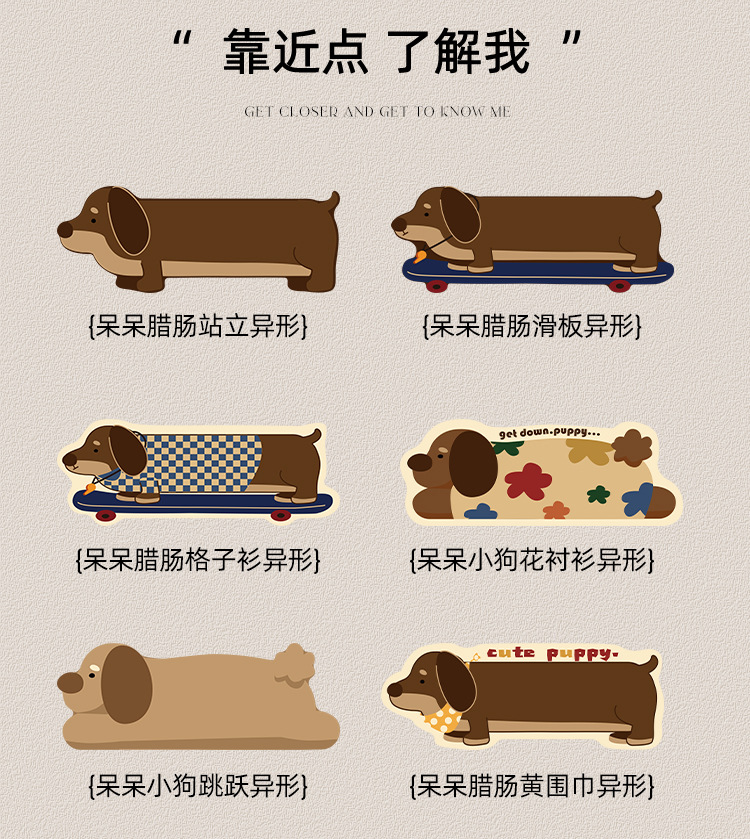 “ 靠近点 了解我 ”

GET CLOSER AND GET TO KNOW ME

{呆呆腊肠站立异形}

{呆呆腊肠滑板异形}

{呆呆腊肠格子衫异形}

get down.puppy...

{呆呆小狗花衬衫异形}

{呆呆小狗跳跃异形}

cute puppy.

{呆呆腊肠黄围巾异形}