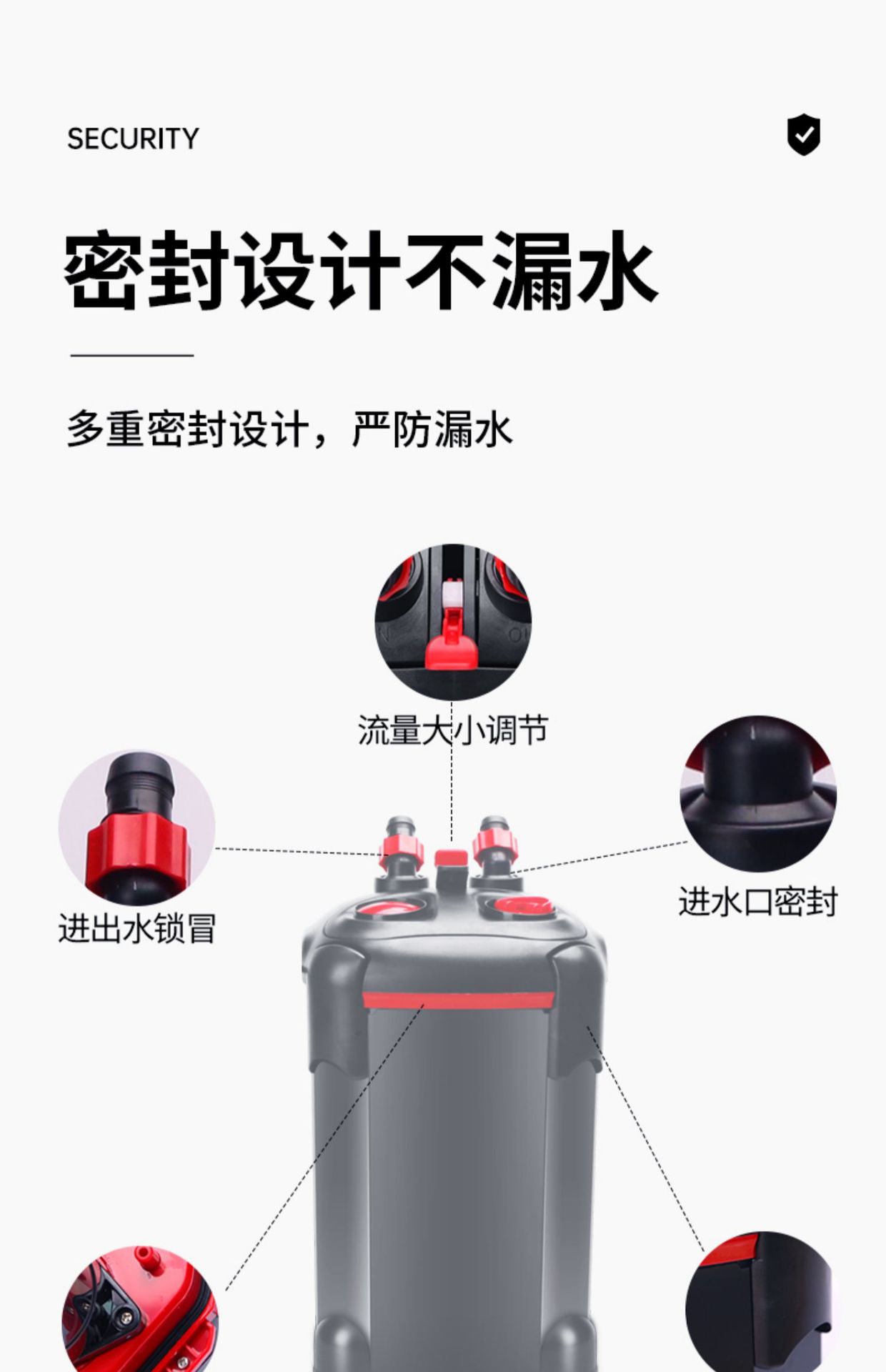 SECURITY

密封设计不漏水

多重密封设计，严防漏水

流量大小调节

进出水锁冒

进水口密封