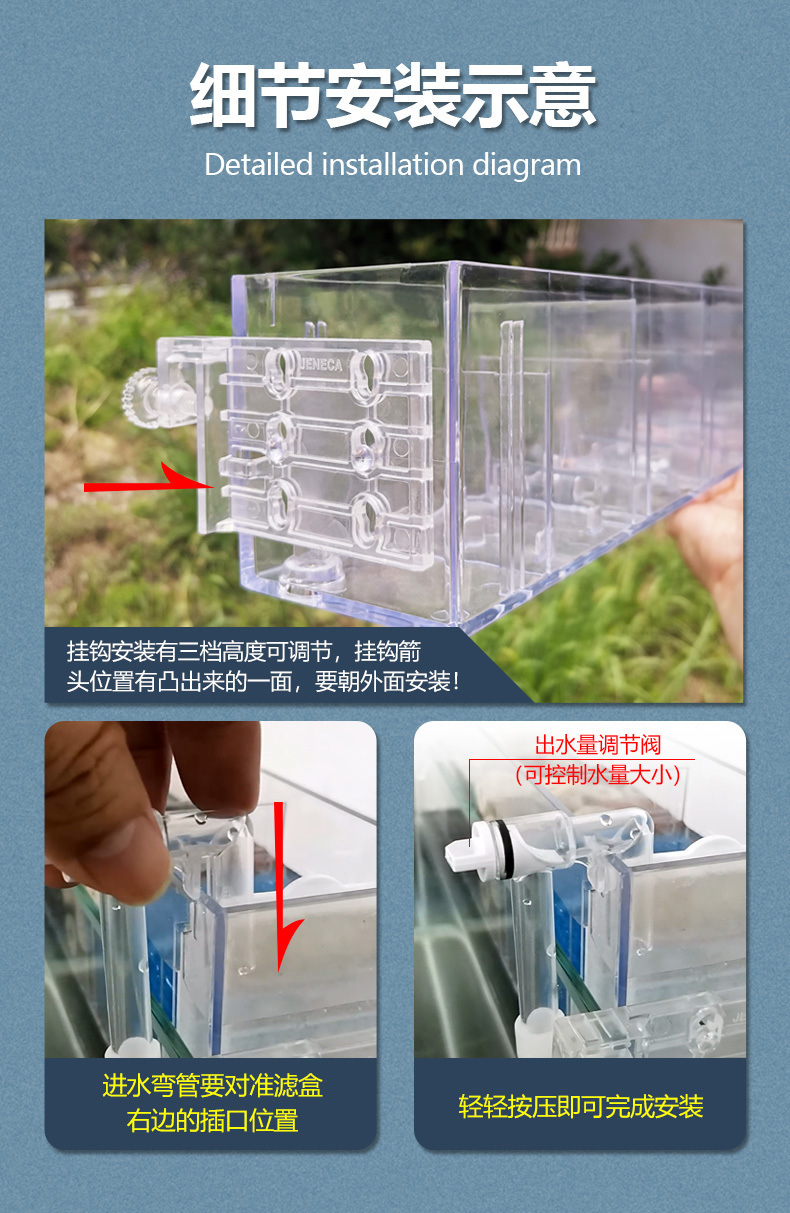 细节安装示意

Detailed installation diagram

JENECA

挂钩安装有三档高度可调节，挂钩箭头位置有凸出来的一面，要朝外面安装！

进水弯管要对准滤盒右边的插口位置

出水量调节阀
（可控制水量大小）

轻轻按压即可完成安装