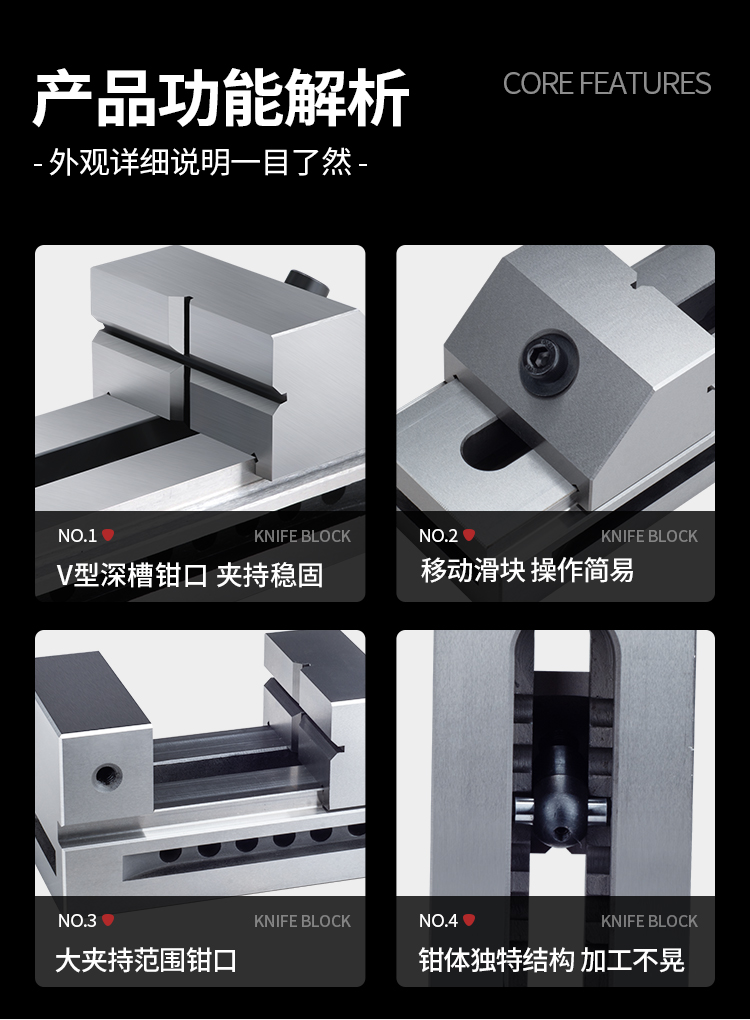 产品功能解析
CORE FEATURES
- 外观详细说明一目了然 -

NO.1 KNIFE BLOCK
V型深槽钳口 夹持稳固

NO.2 KNIFE BLOCK
移动滑块 操作简易

NO.3 KNIFE BLOCK
大夹持范围钳口

NO.4 KNIFE BLOCK
钳体独特结构 加工不晃