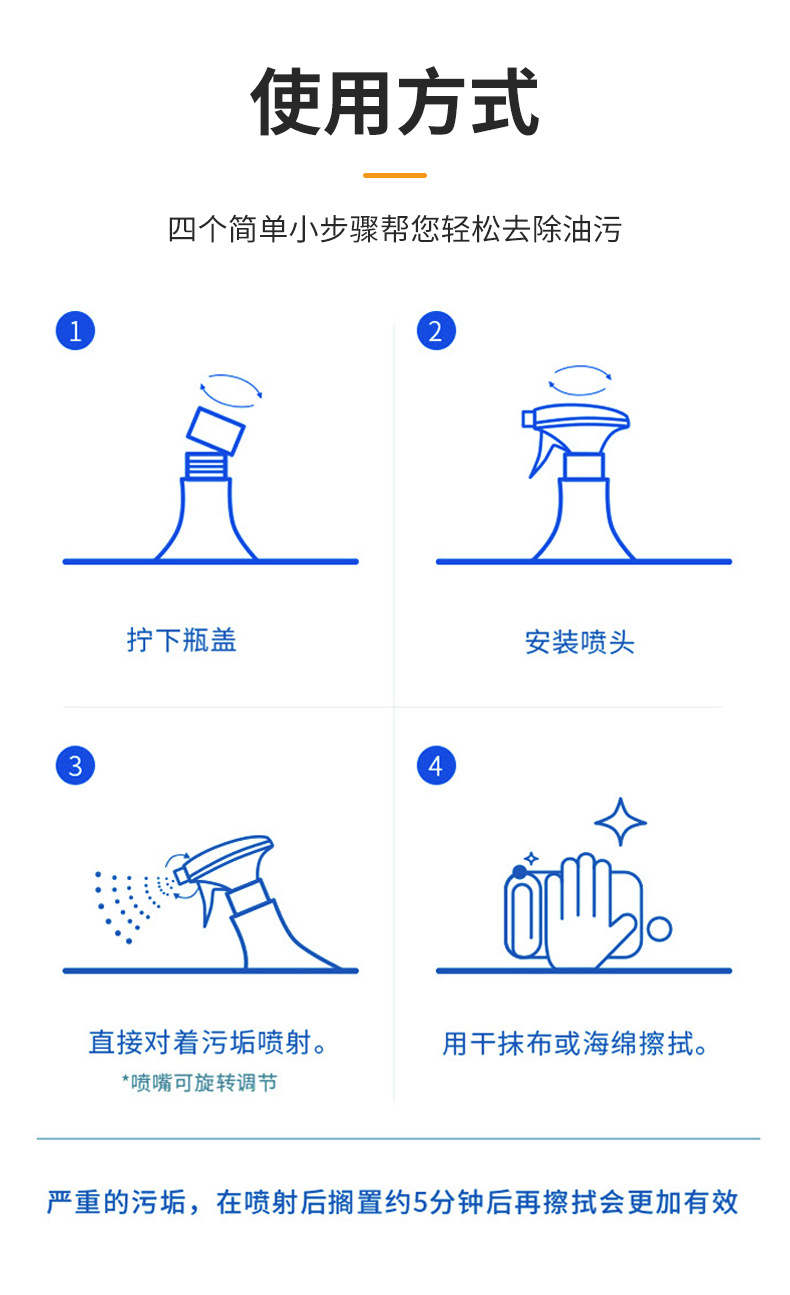 使用方式

四个简单小步骤帮您轻松去除油污

1

拧下瓶盖

2

安装喷头

3

直接对着污垢喷射。

*喷嘴可旋转调节

4

用干抹布或海绵擦拭。

严重的污垢，在喷射后搁置约5分钟后再擦拭会更加有效