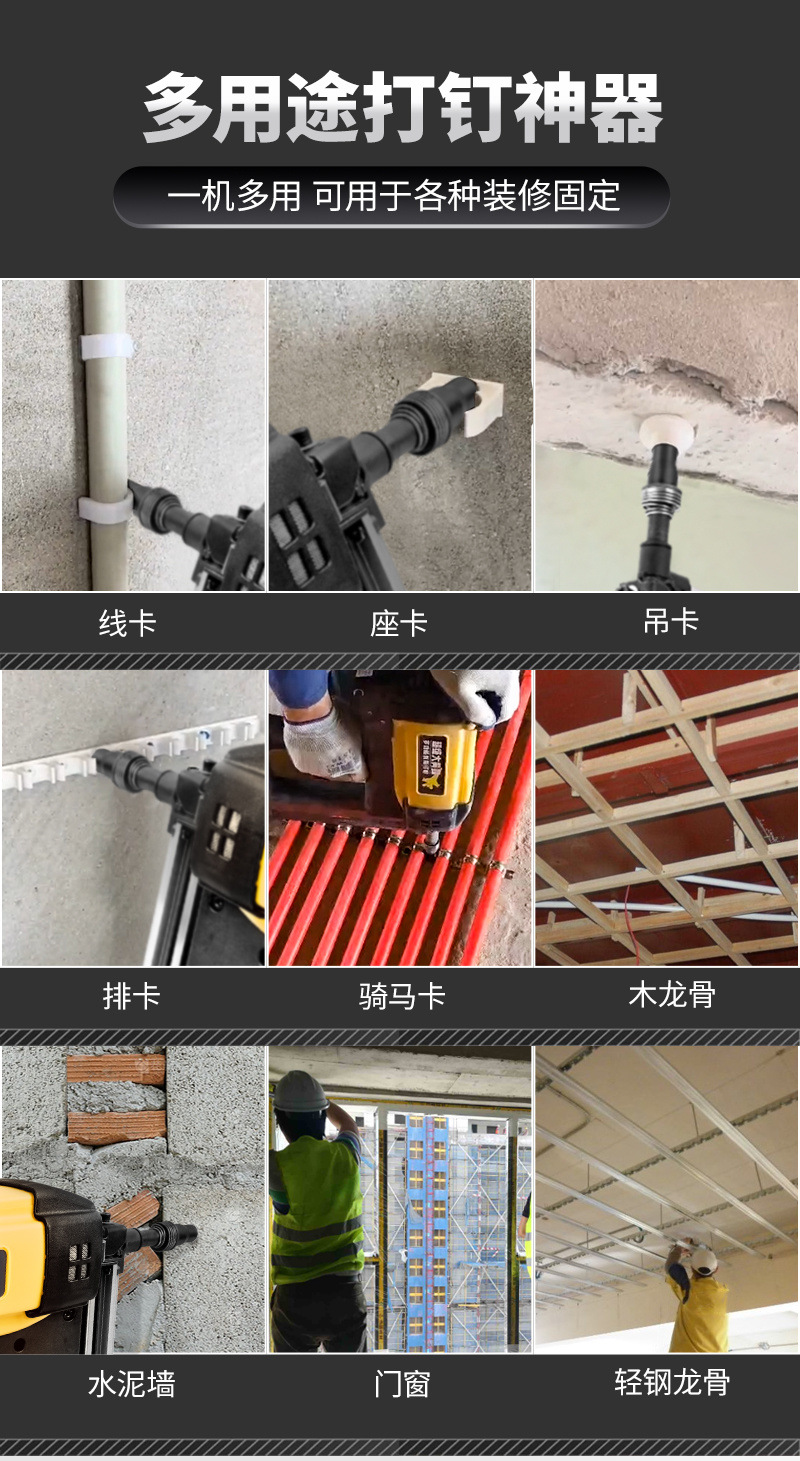 多用途打钉神器

一机多用 可用于各种装修固定

线卡

座卡

吊卡

排卡

骑马卡

木龙骨

水泥墙

门窗

轻钢龙骨