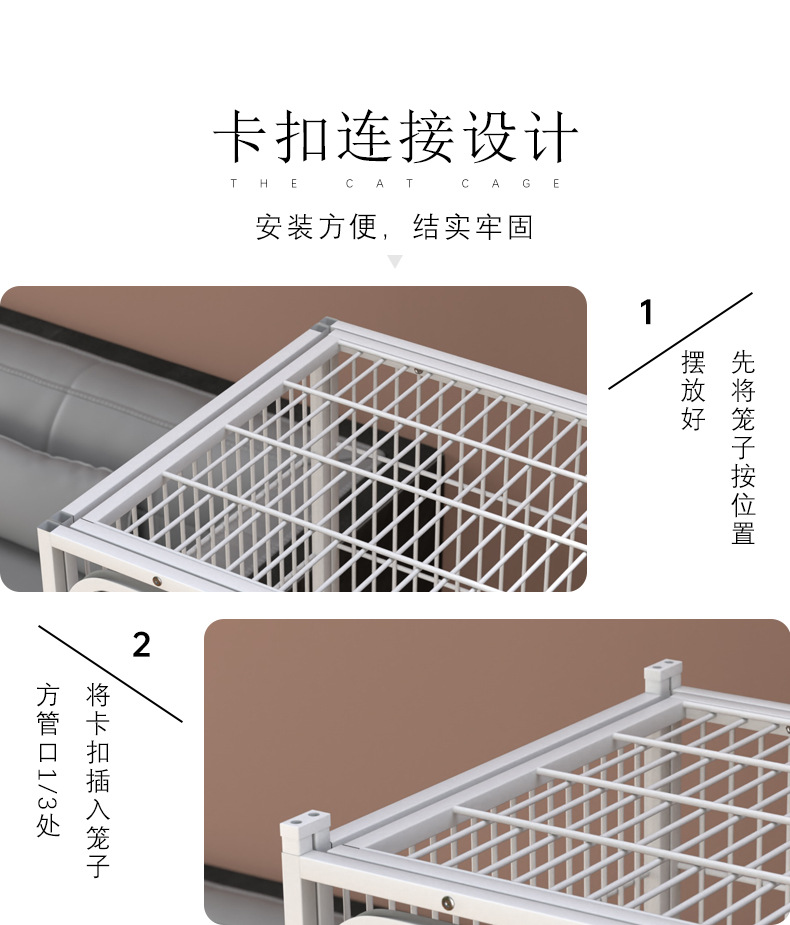 卡扣连接设计

THE CAT CAGE

安装方便，结实牢固

1

先将笼子按位置摆放好

2

将卡扣插入笼子方管口1/3处