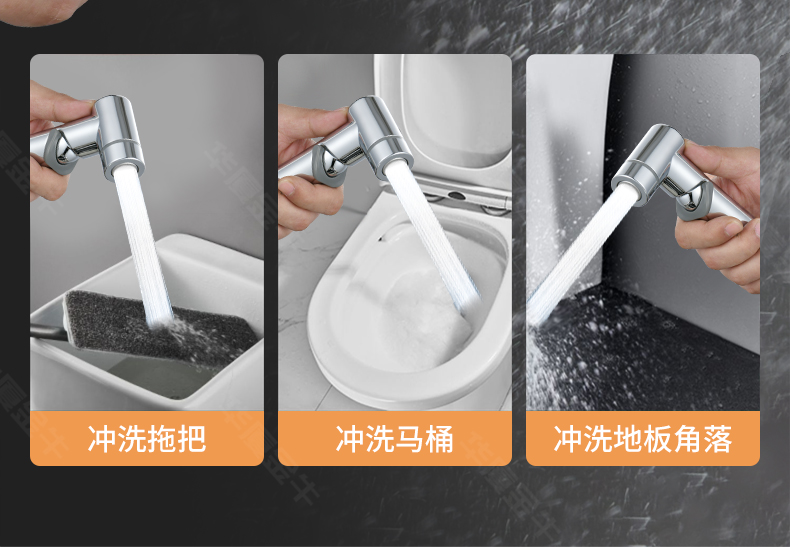 冲洗拖把

冲洗马桶

冲洗地板角落