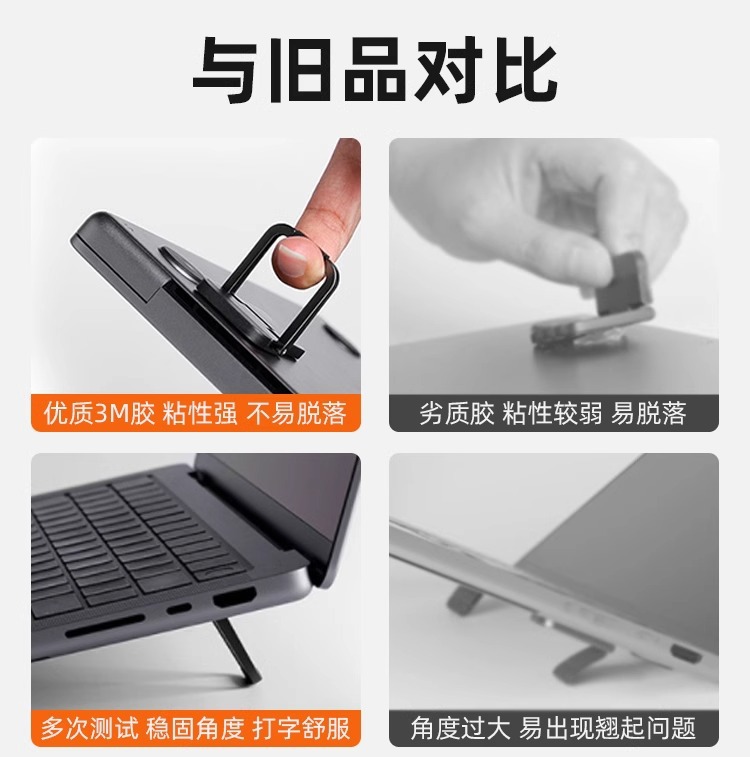 与旧品对比

优质3M胶 粘性强 不易脱落

劣质胶 粘性较弱 易脱落

多次测试 稳固角度 打字舒服

角度过大 易出现翘起问题