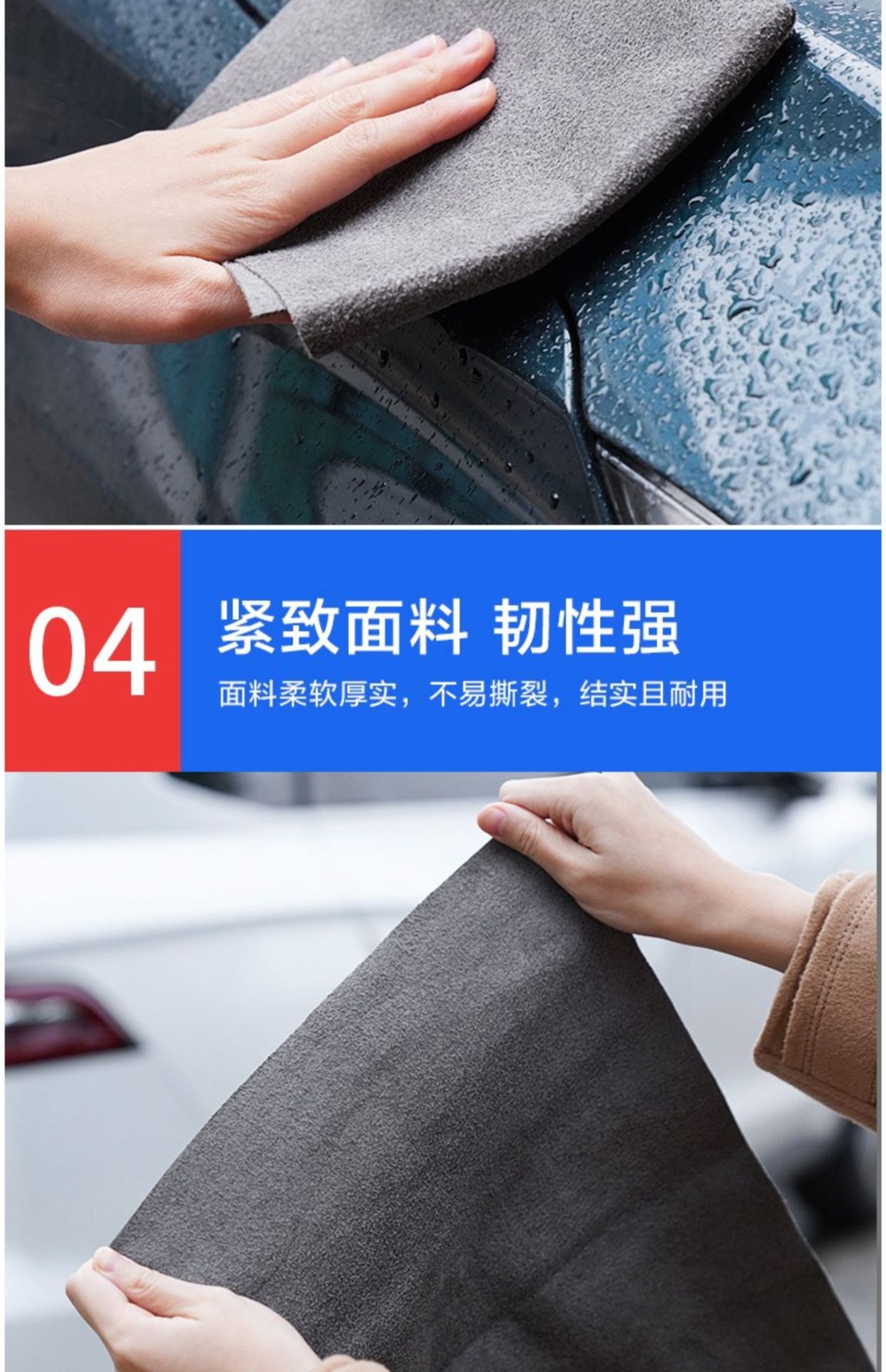 04

紧致面料 韧性强

面料柔软厚实，不易撕裂，结实且耐用