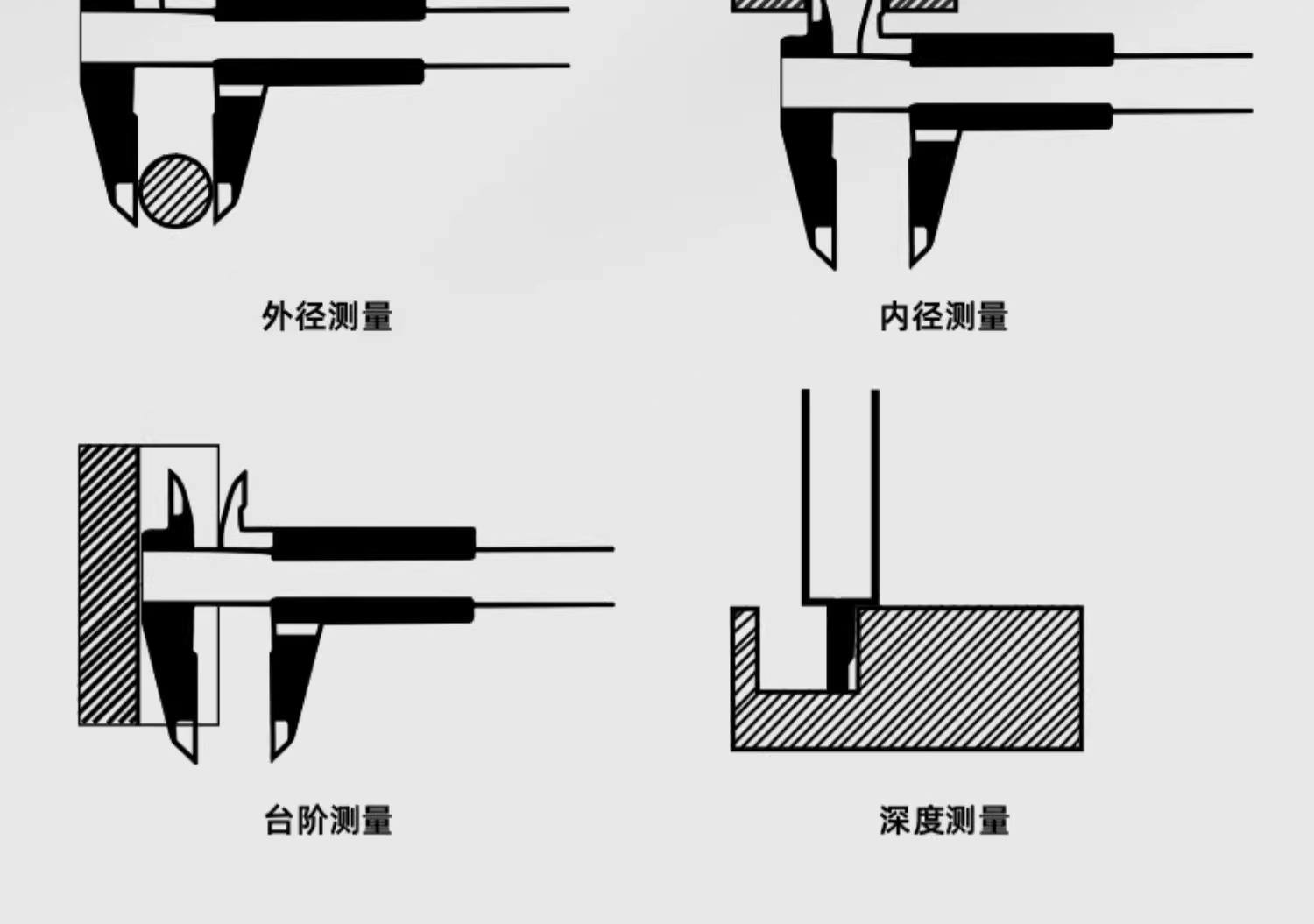 外径测量

内径测量

台阶测量

深度测量