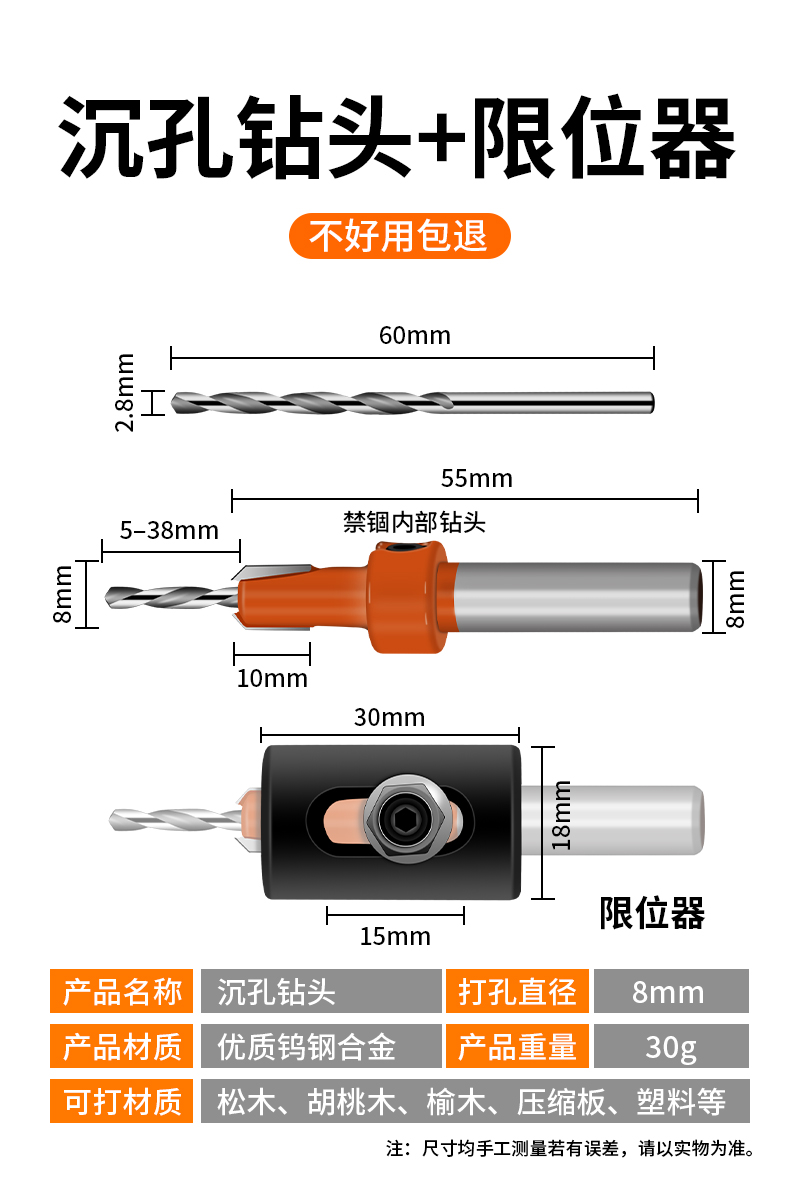 沉孔钻头+限位器

不好用包退

60mm

2.8mm

55mm

5–38mm

禁锢内部钻头

8mm

8mm

10mm

30mm

18mm

15mm

限位器

| 产品名称 | 沉孔钻头 | 打孔直径 | 8mm |
|---|---|---|---|
| 产品材质 | 优质钨钢合金 | 产品重量 | 30g |
| 可打材质 | 松木、胡桃木、榆木、压缩板、塑料等 | | |

注：尺寸均手工测量若有误差，请以实物为准。