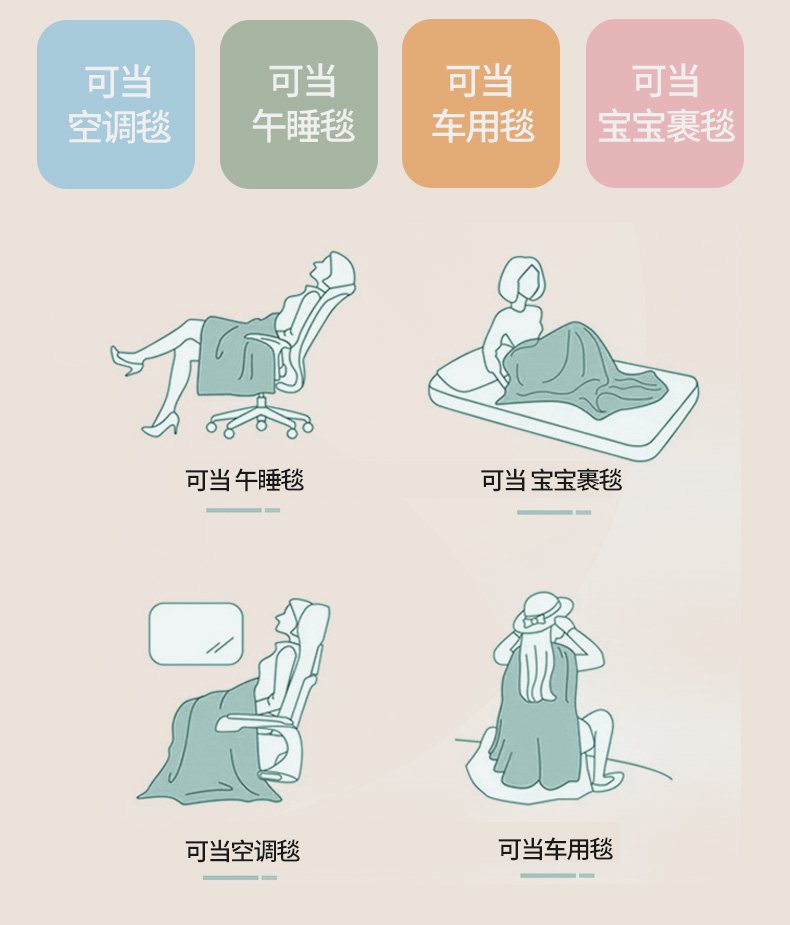 可当
空调毯

可当
午睡毯

可当
车用毯

可当
宝宝裹毯

可当 午睡毯

可当 宝宝裹毯

可当空调毯

可当车用毯