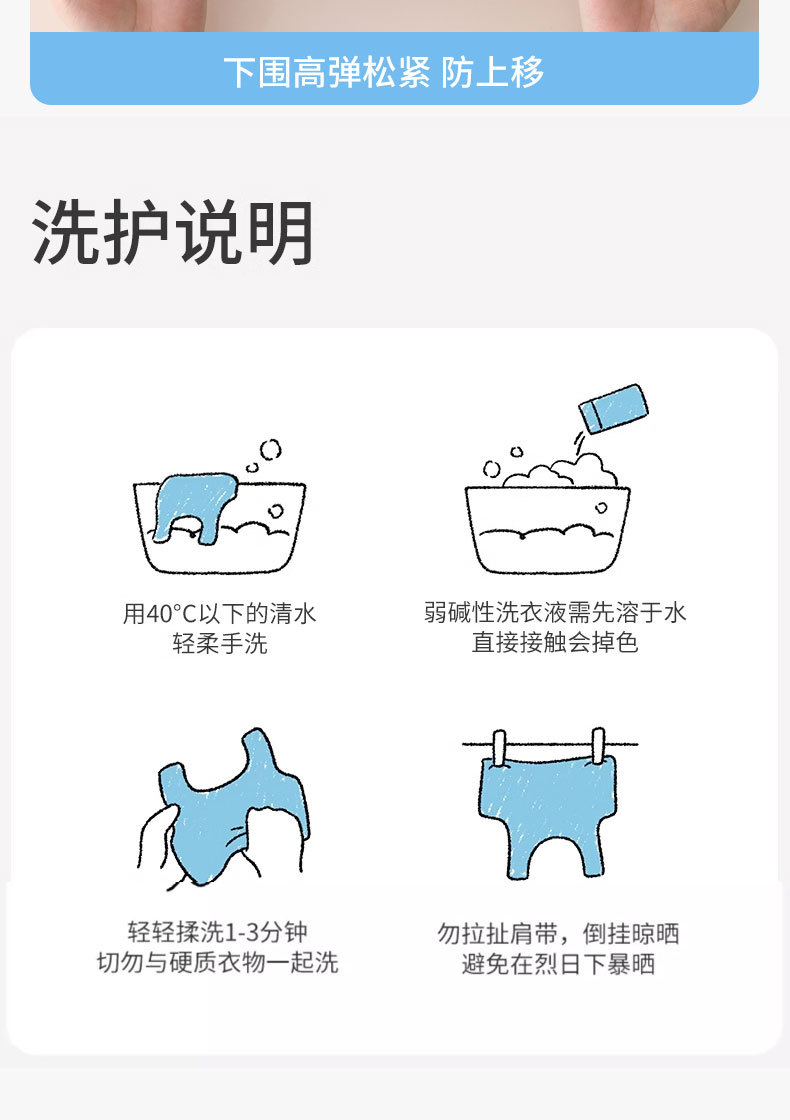 下围高弹松紧 防上移

洗护说明

用40°C以下的清水
轻柔手洗

弱碱性洗衣液需先溶于水
直接接触会掉色

轻轻揉洗1-3分钟
切勿与硬质衣物一起洗

勿拉扯肩带，倒挂晾晒
避免在烈日下暴晒