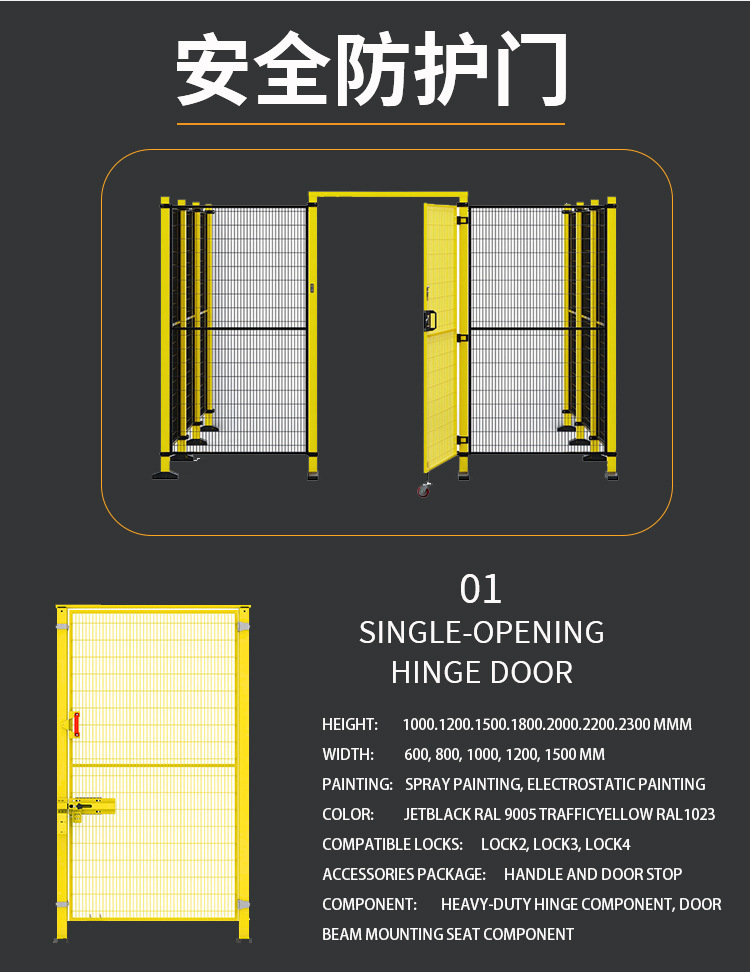 安全防护门

01

SINGLE-OPENING HINGE DOOR

HEIGHT: 1000.1200.1500.1800.2000.2200.2300 MMM

WIDTH: 600, 800, 1000, 1200, 1500 MM

PAINTING: SPRAY PAINTING, ELECTROSTATIC PAINTING

COLOR: JETBLACK RAL 9005 TRAFFICYELLOW RAL1023

COMPATIBLE LOCKS: LOCK2, LOCK3, LOCK4

ACCESSORIES PACKAGE: HANDLE AND DOOR STOP

COMPONENT: HEAVY-DUTY HINGE COMPONENT, DOOR BEAM MOUNTING SEAT COMPONENT