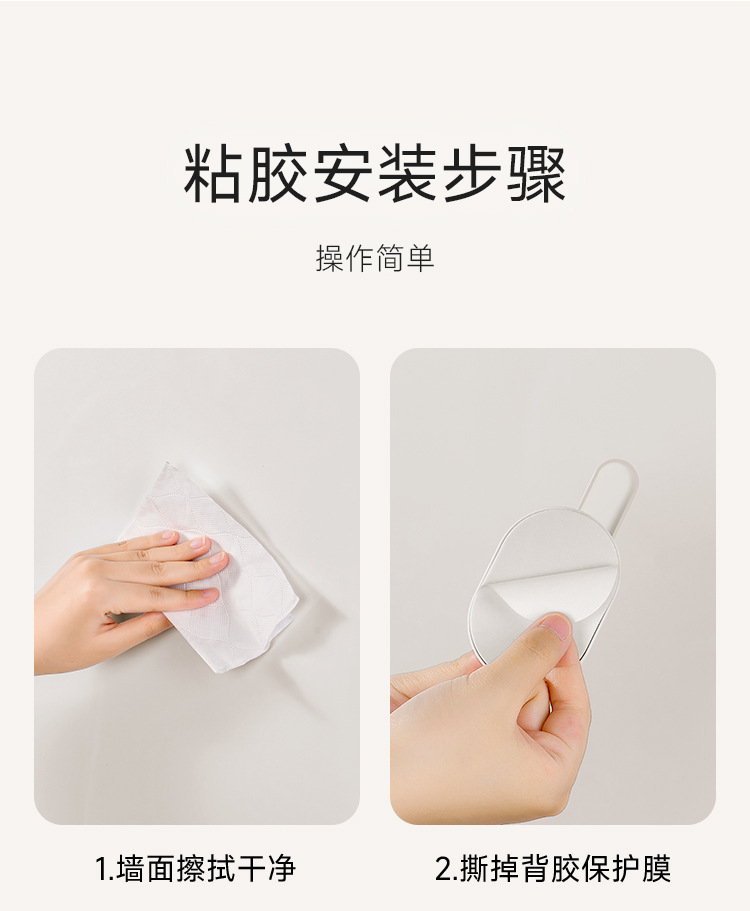 粘胶安装步骤

操作简单

1.墙面擦拭干净

2.撕掉背胶保护膜