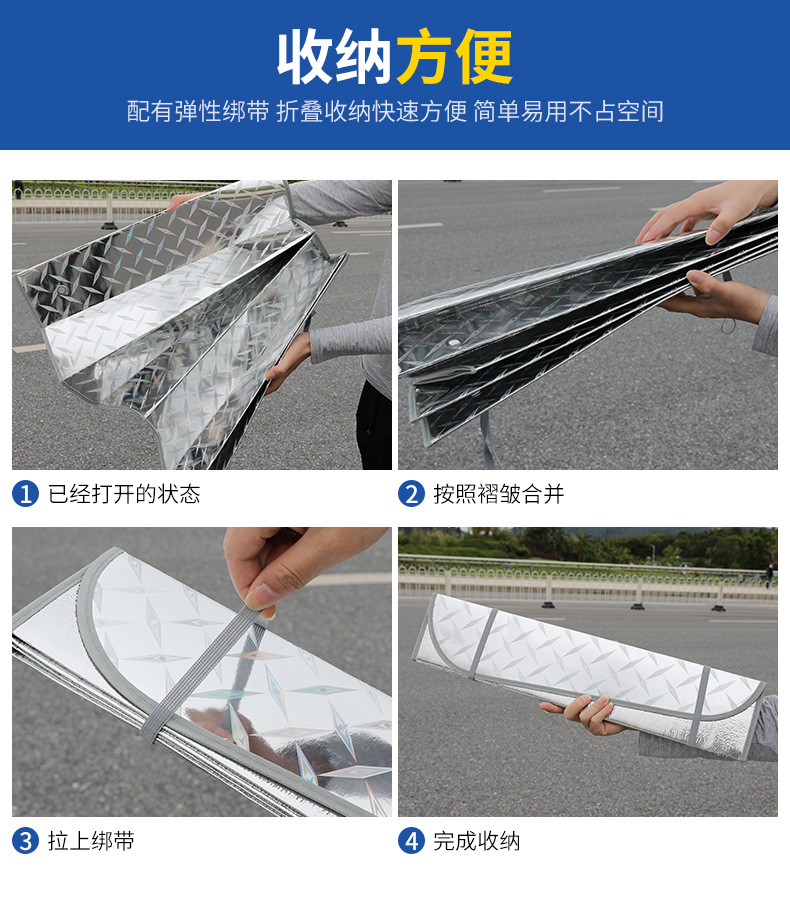 收纳方便

配有弹性绑带 折叠收纳快速方便 简单易用不占空间

1 已经打开的状态

2 按照褶皱合并

3 拉上绑带

4 完成收纳