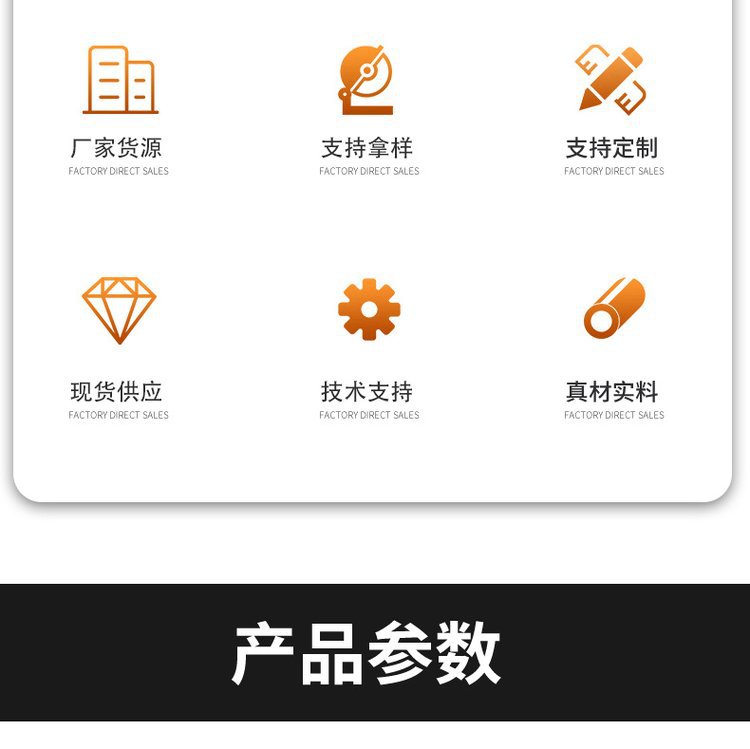 厂家货源
FACTORY DIRECT SALES

支持拿样
FACTORY DIRECT SALES

支持定制
FACTORY DIRECT SALES

现货供应
FACTORY DIRECT SALES

技术支持
FACTORY DIRECT SALES

真材实料
FACTORY DIRECT SALES

产品参数