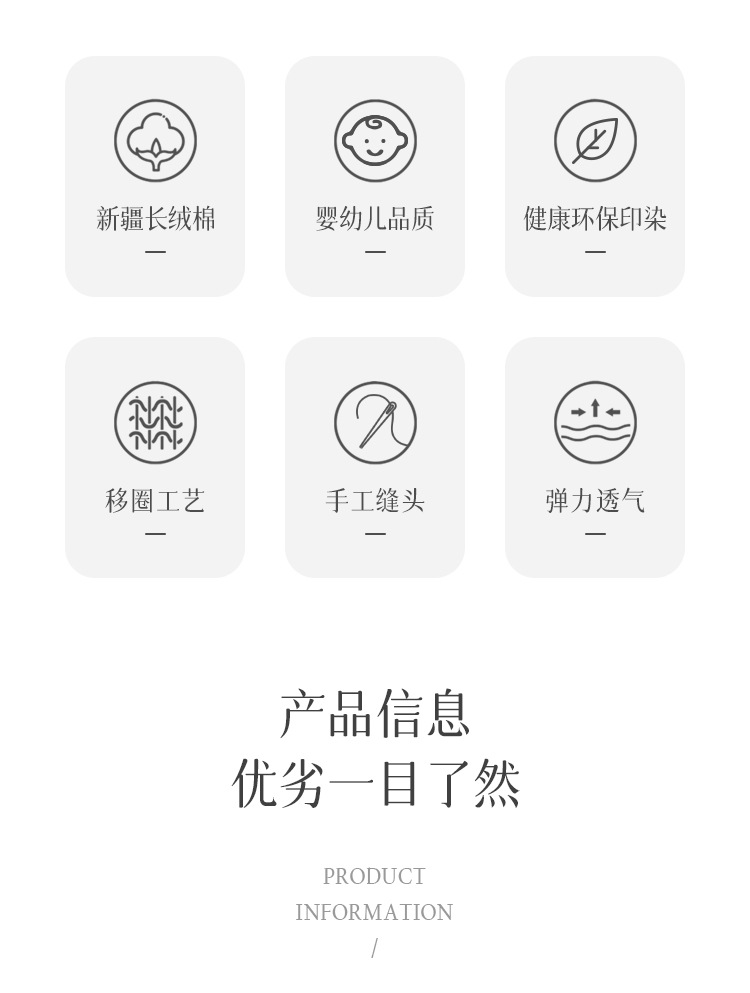 新疆长绒棉
—

婴幼儿品质
—

健康环保印染
—

移圈工艺
—

手工缝头
—

弹力透气
—

产品信息
优劣一目了然

PRODUCT
INFORMATION
/