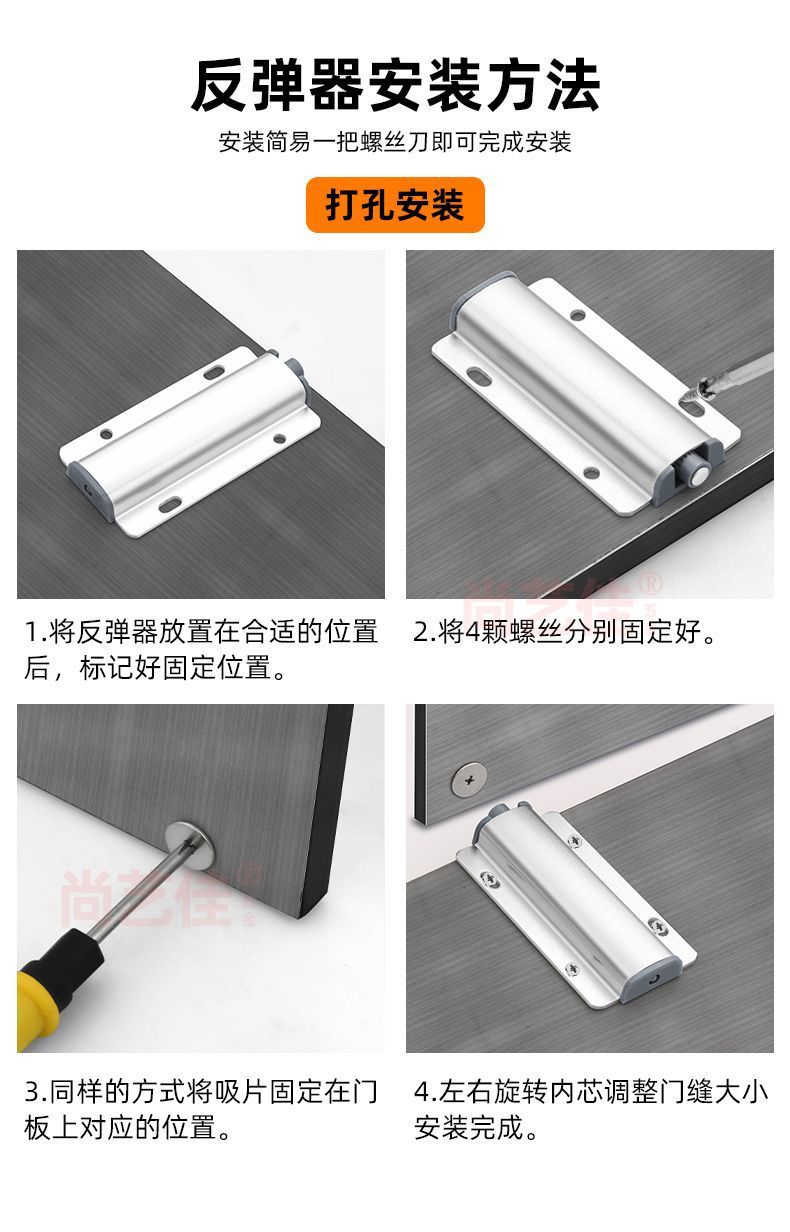 反弹器安装方法

安装简易一把螺丝刀即可完成安装

打孔安装

尚艺佳®

1.将反弹器放置在合适的位置后，标记好固定位置。

2.将4颗螺丝分别固定好。

尚艺佳®

3.同样的方式将吸片固定在门板上对应的位置。

4.左右旋转内芯调整门缝大小安装完成。