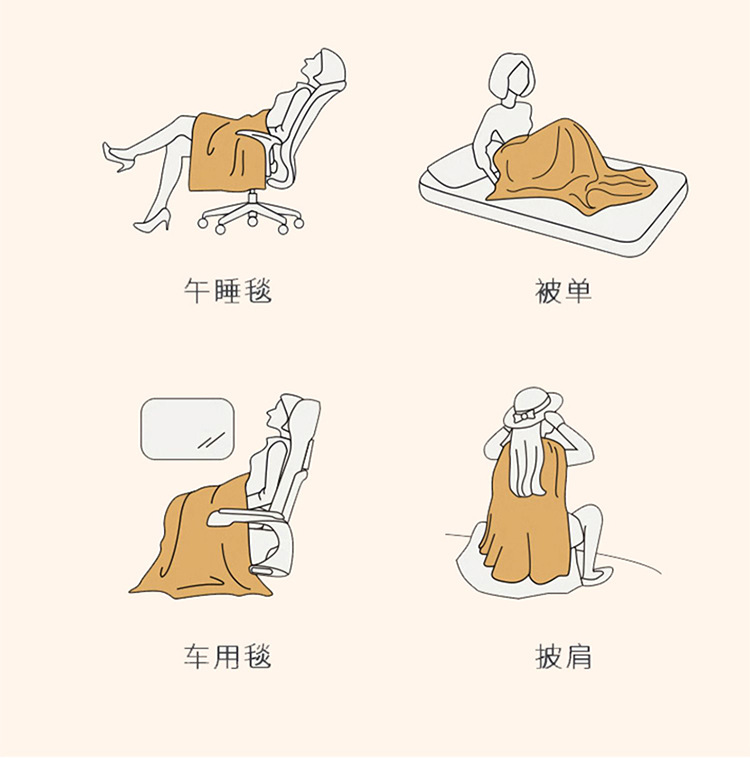 午睡毯

被单

车用毯

披肩