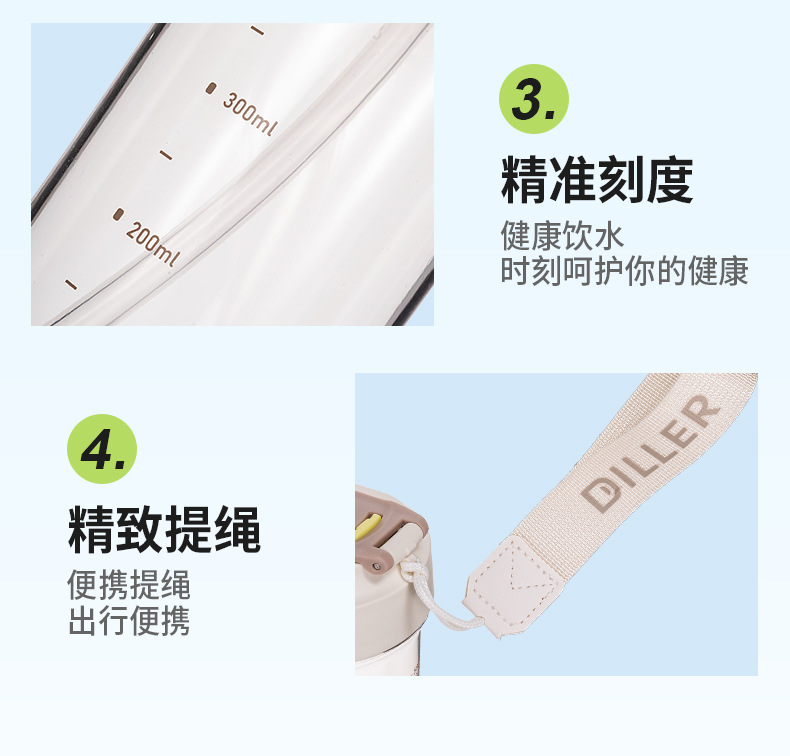 300ml

200ml

3.

精准刻度

健康饮水
时刻呵护你的健康

4.

精致提绳

便携提绳
出行便携

DILLER