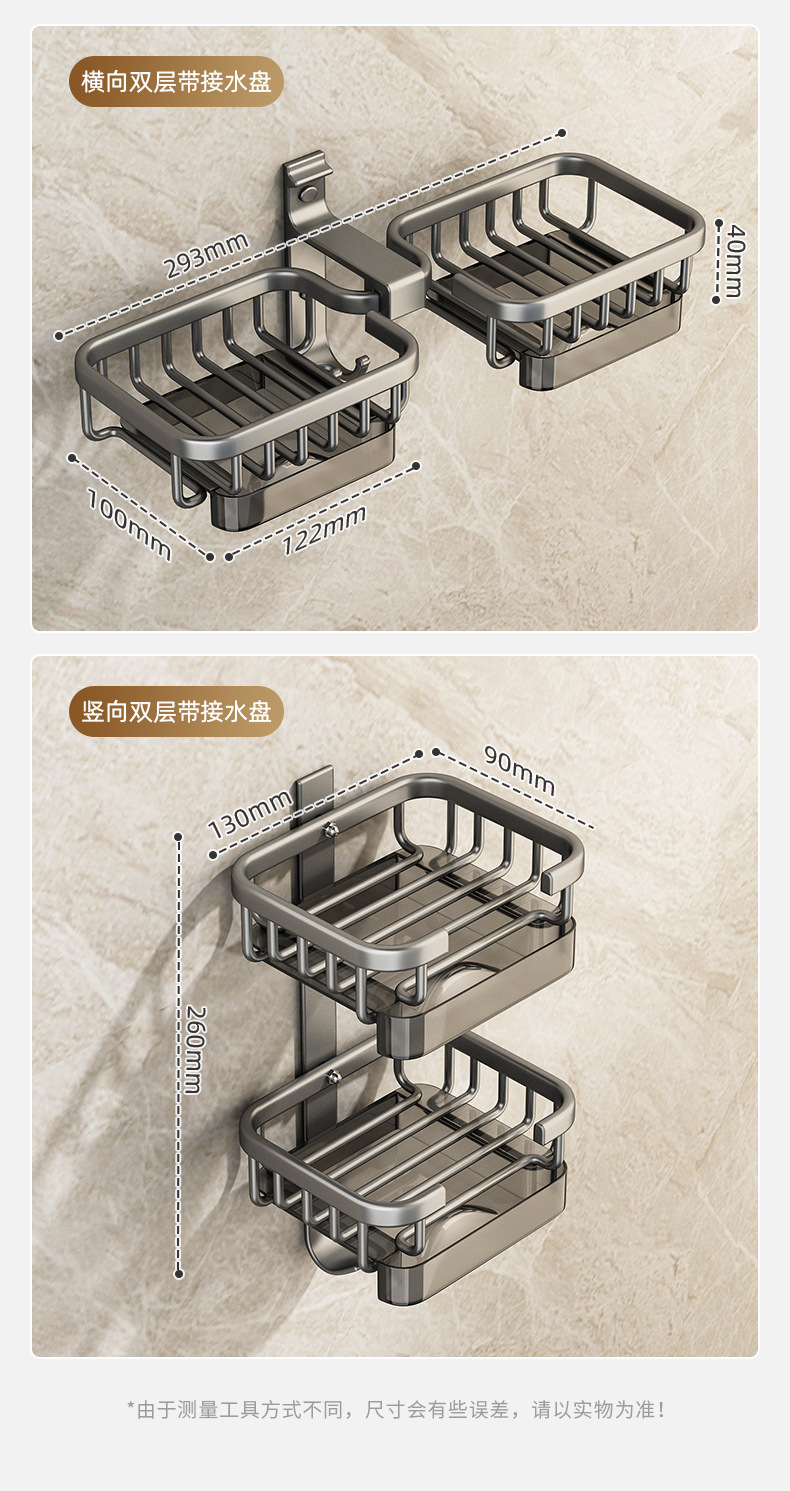 横向双层带接水盘

293mm

40mm

100mm

122mm

竖向双层带接水盘

130mm

90mm

260mm

*由于测量工具方式不同，尺寸会有些误差，请以实物为准！