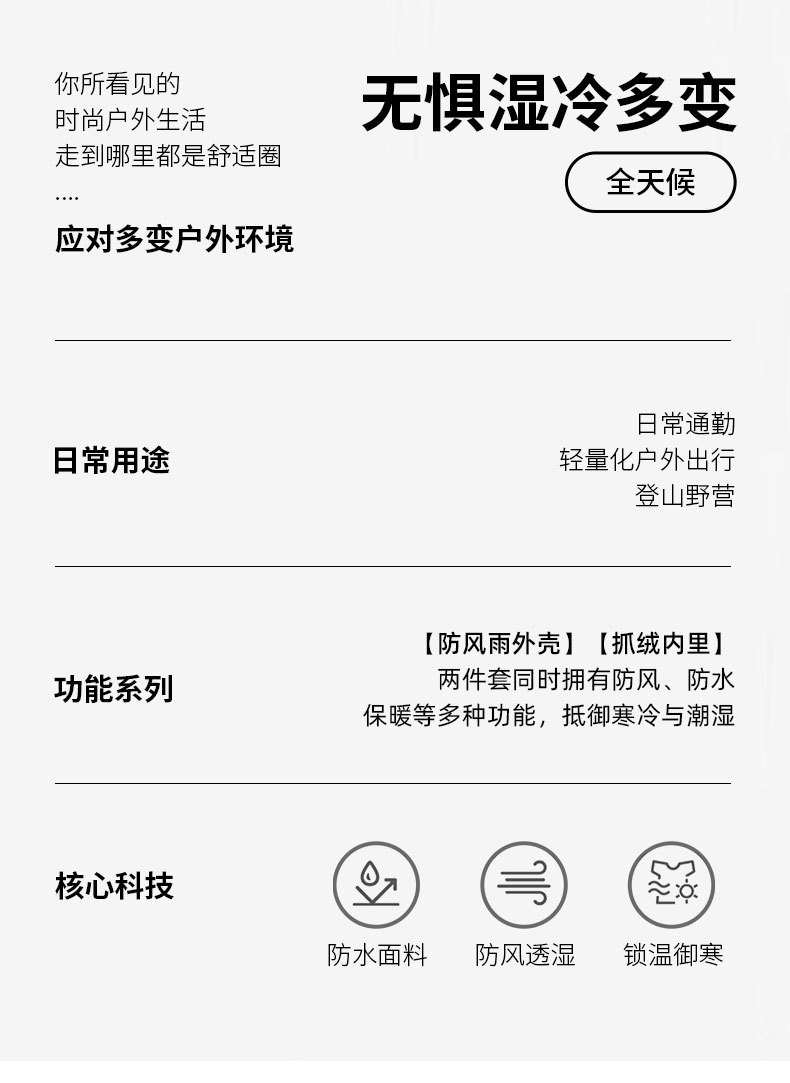 你所看见的
时尚户外生活
走到哪里都是舒适圈
....
应对多变户外环境

无惧湿冷多变

全天候

日常用途

日常通勤
轻量化户外出行
登山野营

功能系列

【防风雨外壳】【抓绒内里】
两件套同时拥有防风、防水
保暖等多种功能，抵御寒冷与潮湿

核心科技

防水面料

防风透湿

锁温御寒