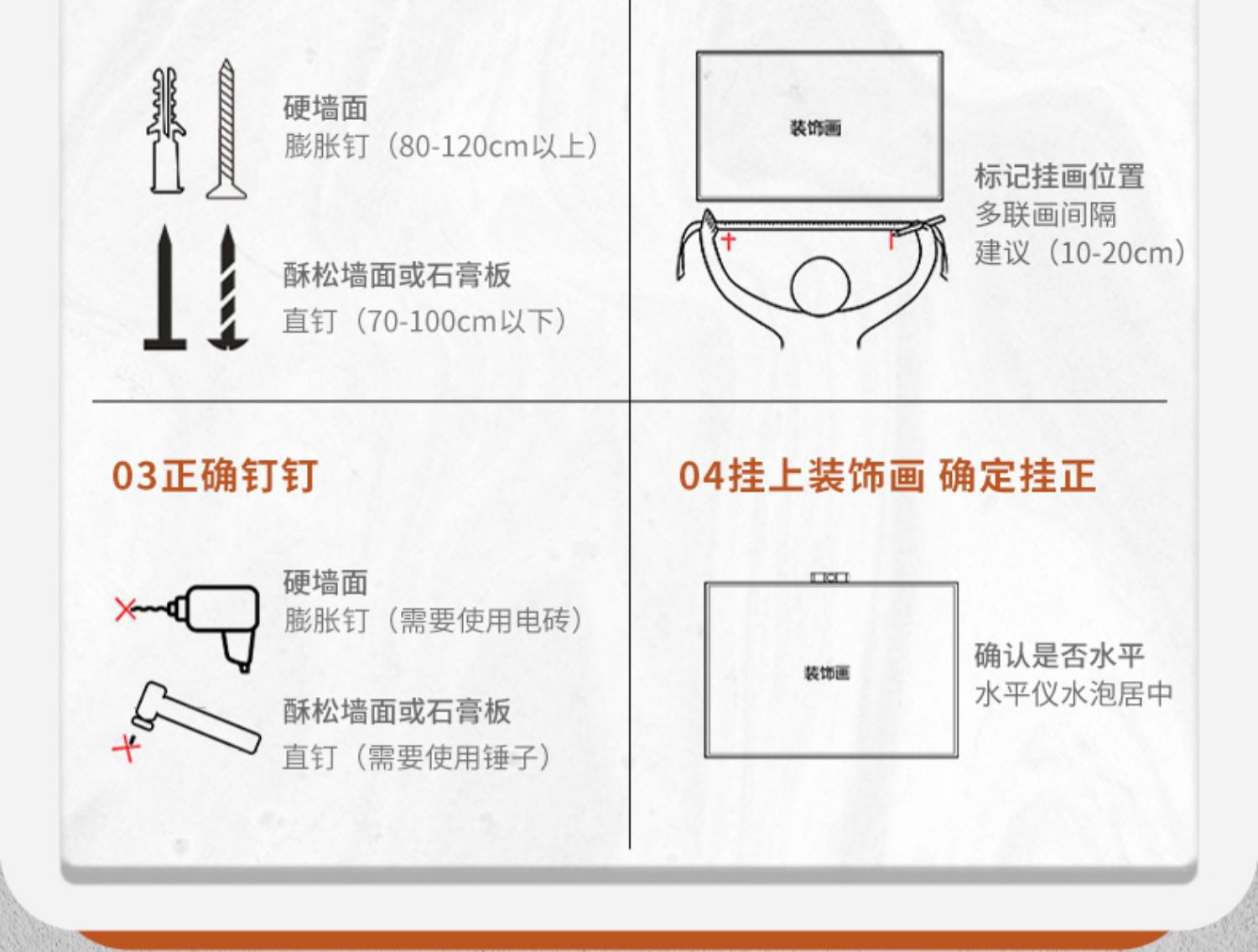 硬墙面
膨胀钉（80-120cm以上）

酥松墙面或石膏板
直钉（70-100cm以下）

装饰画

标记挂画位置
多联画间隔
建议（10-20cm）

03正确钉钉

硬墙面
膨胀钉（需要使用电砖）

酥松墙面或石膏板
直钉（需要使用锤子）

04挂上装饰画 确定挂正

装饰画

确认是否水平
水平仪水泡居中