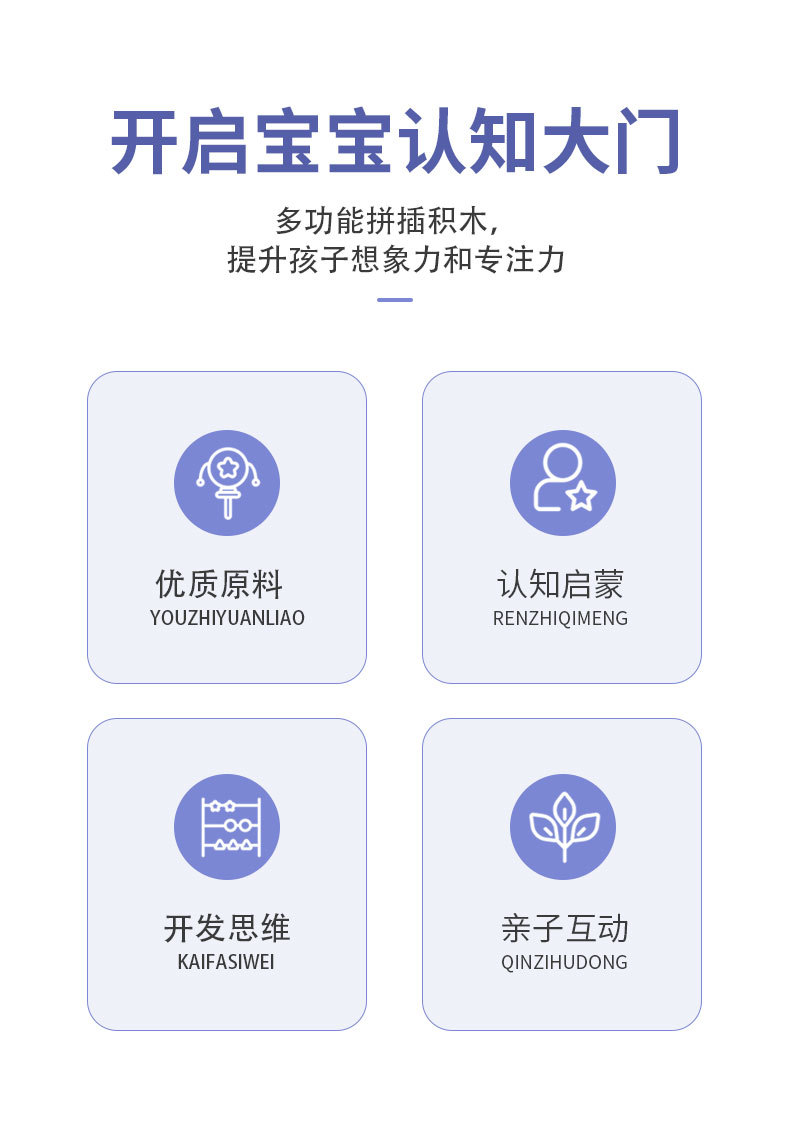 开启宝宝认知大门

多功能拼插积木,
提升孩子想象力和专注力

优质原料
YOUZHIYUANLIAO

认知启蒙
RENZHIQIMENG

开发思维
KAIFASIWEI

亲子互动
QINZIHUDONG