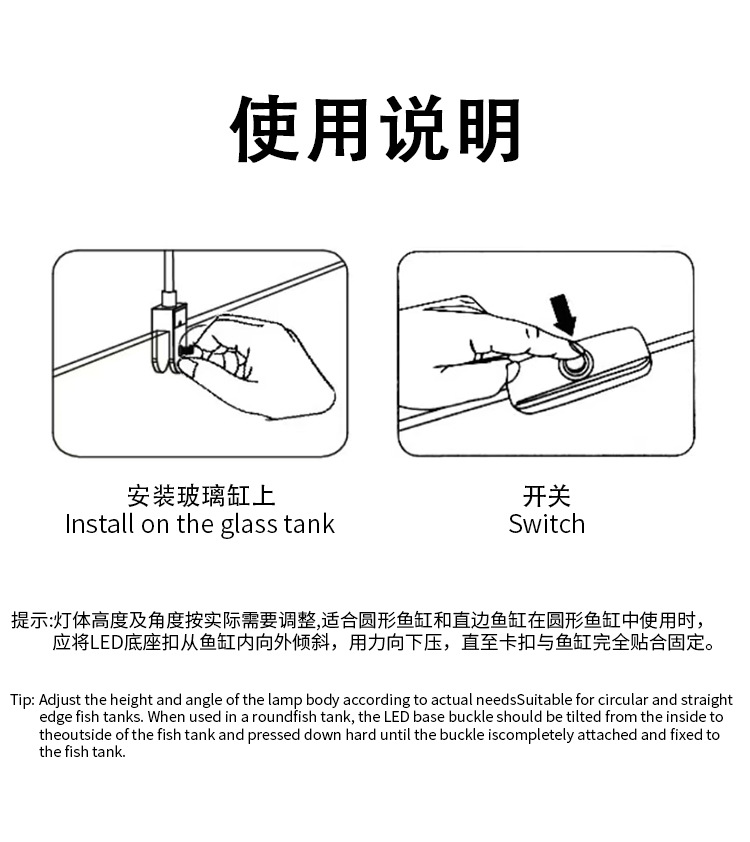 使用说明

安装玻璃缸上
Install on the glass tank

开关
Switch

提示:灯体高度及角度按实际需要调整,适合圆形鱼缸和直边鱼缸在圆形鱼缸中使用时，应将LED底座扣从鱼缸内向外倾斜，用力向下压，直至卡扣与鱼缸完全贴合固定。

Tip: Adjust the height and angle of the lamp body according to actual needsSuitable for circular and straight edge fish tanks. When used in a roundfish tank, the LED base buckle should be tilted from the inside to theoutside of the fish tank and pressed down hard until the buckle iscompletely attached and fixed to the fish tank.