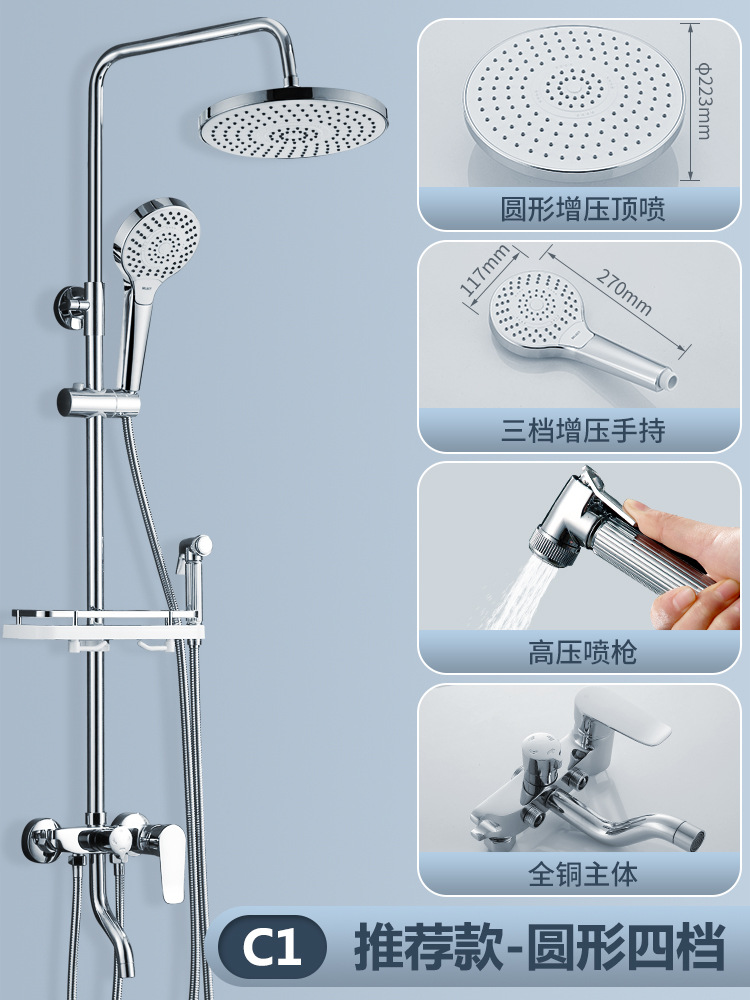 φ223mm
圆形增压顶喷

117mm
270mm
三档增压手持

高压喷枪

全铜主体

C1 推荐款-圆形四档