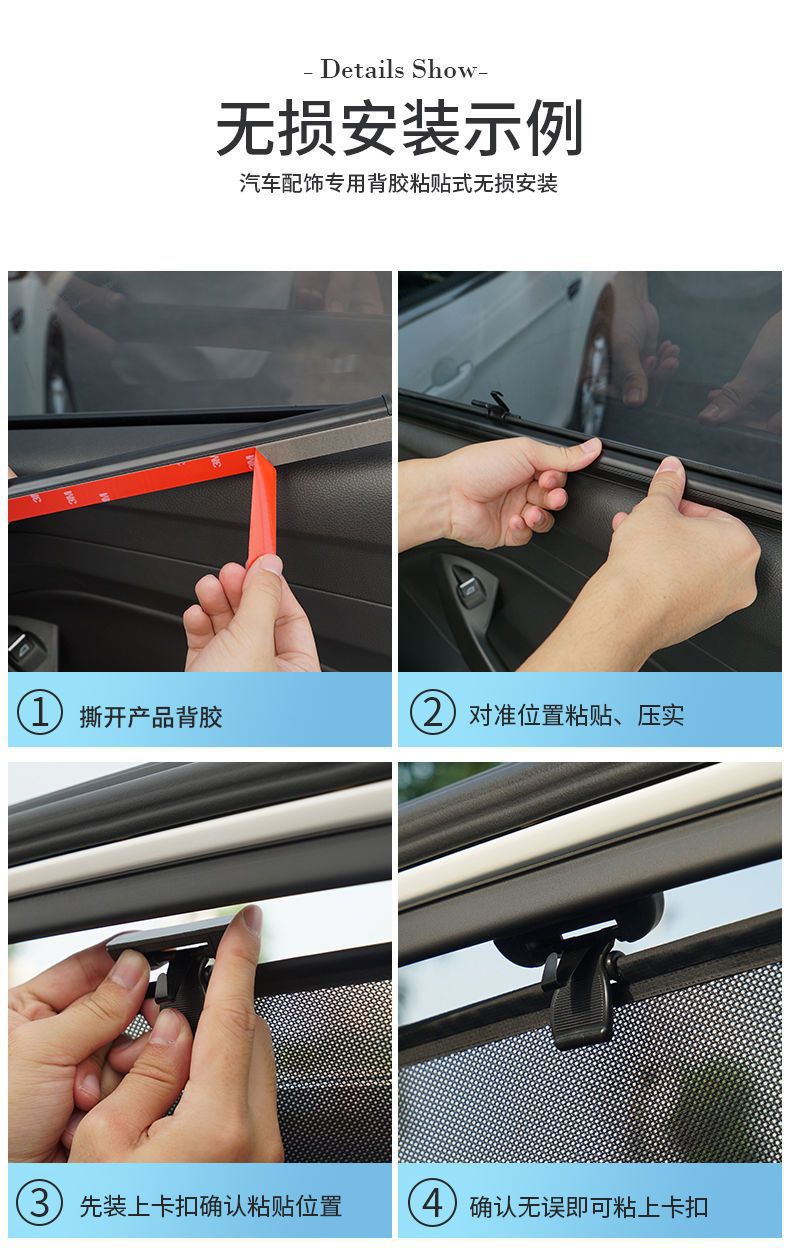 - Details Show-

无损安装示例

汽车配饰专用背胶粘贴式无损安装

3M 3M 3M

① 撕开产品背胶

② 对准位置粘贴、压实

③ 先装上卡扣确认粘贴位置

④ 确认无误即可粘上卡扣