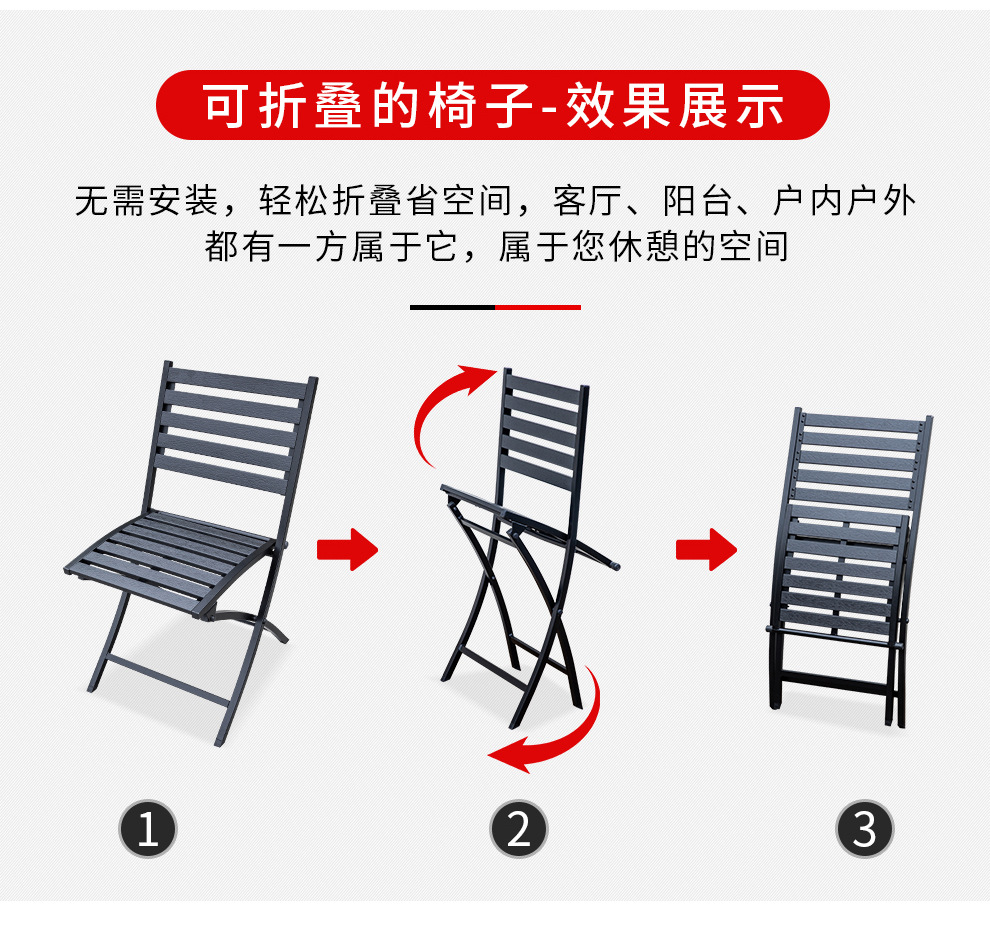 可折叠的椅子-效果展示

无需安装，轻松折叠省空间，客厅、阳台、户内户外都有一方属于它，属于您休憩的空间

1

2

3